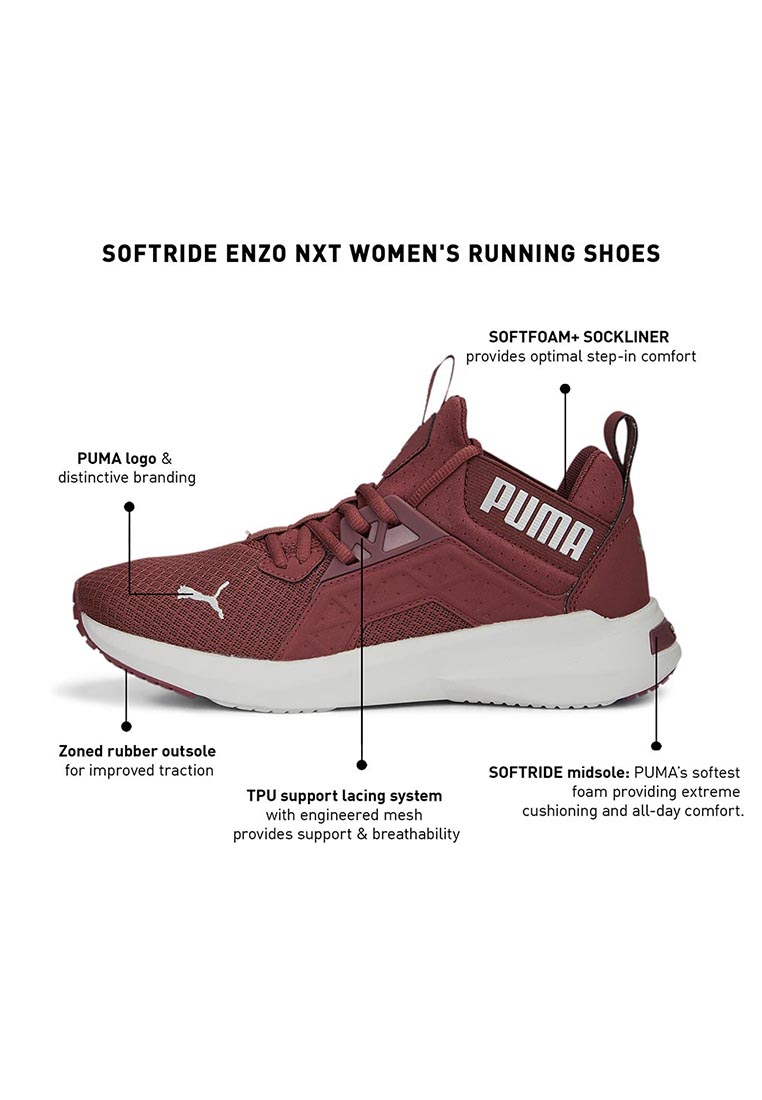 SOFTRIDE ENZO NXT WOMEN'S RUNNING SHOES

SOFTFOAM+ SOCKLINER
provides optimal step-in comfort

PUMA logo &
distinctive branding

PUMA

Zoned rubber outsole
for improved traction

TPU support lacing system
with engineered mesh
provides support & breathability

SOFTRIDE midsole: PUMA's softest foam providing extreme cushioning and all-day comfort.