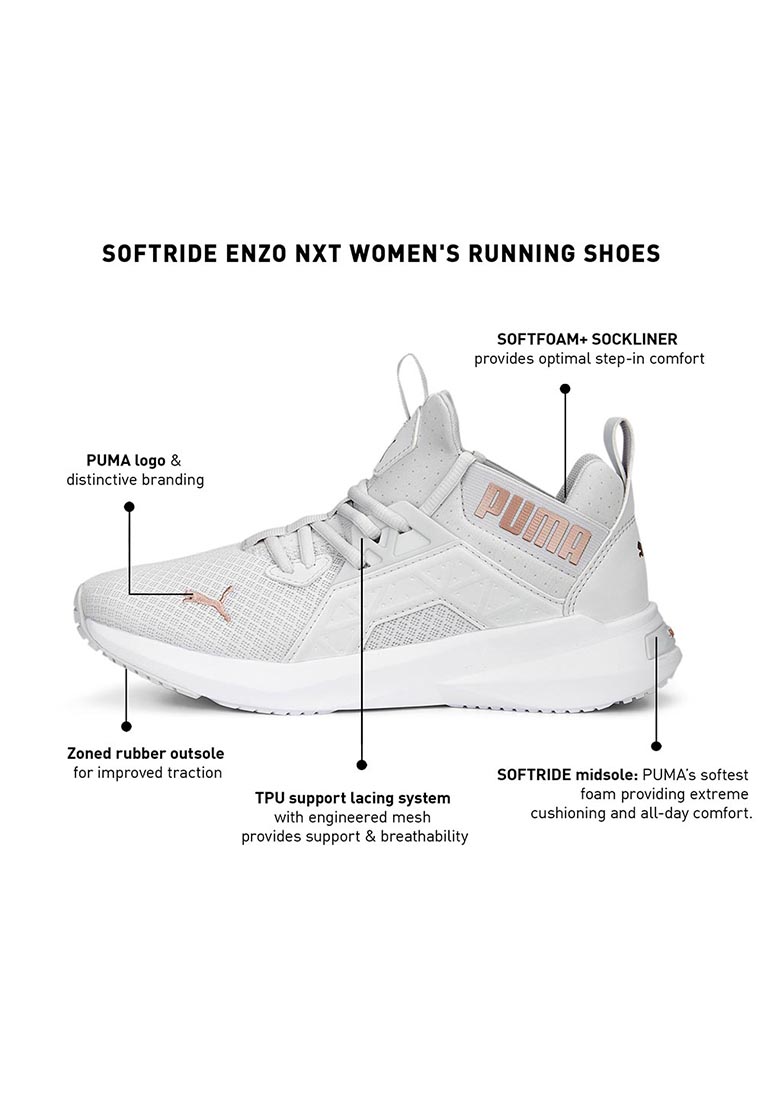 SOFTRIDE ENZO NXT WOMEN'S RUNNING SHOES

SOFTFOAM+ SOCKLINER
provides optimal step-in comfort

PUMA logo &
distinctive branding

PUMA

Zoned rubber outsole
for improved traction

TPU support lacing system
with engineered mesh
provides support & breathability

SOFTRIDE midsole: PUMA's softest foam providing extreme cushioning and all-day comfort.