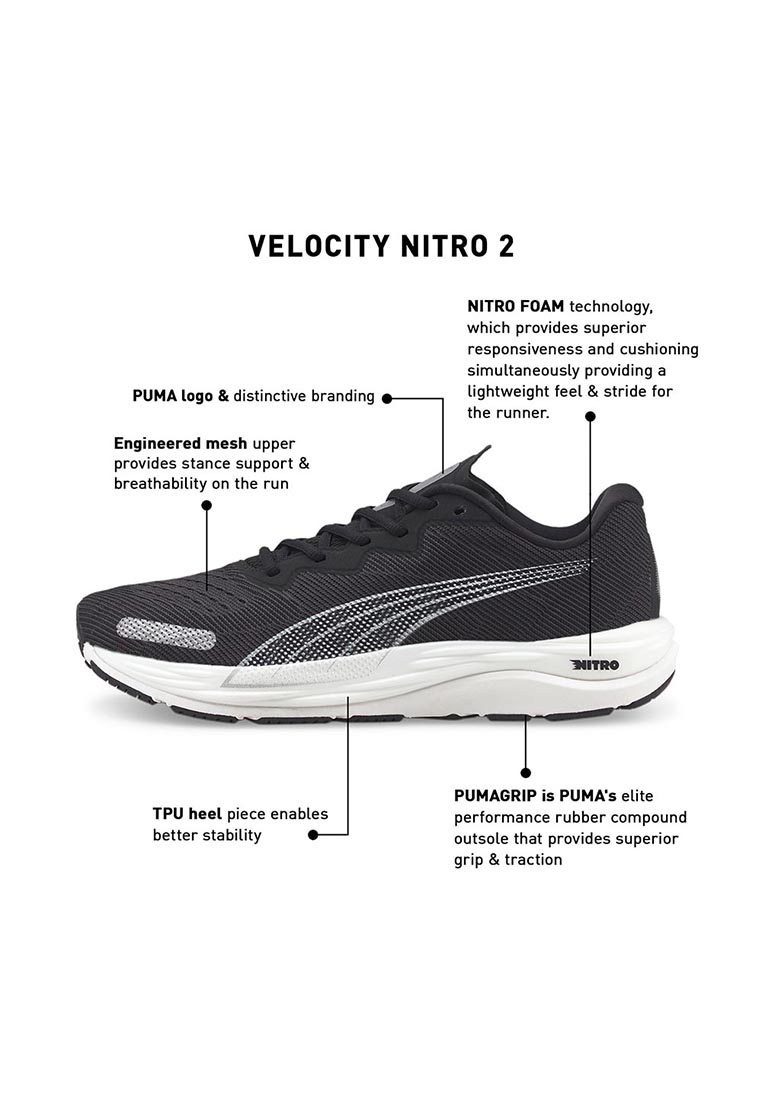 VELOCITY NITRO 2

NITRO FOAM technology, which provides superior responsiveness and cushioning simultaneously providing a lightweight feel & stride for the runner.

PUMA logo & distinctive branding

Engineered mesh upper provides stance support & breathability on the run

NITRO

TPU heel piece enables better stability

PUMAGRIP is PUMA's elite performance rubber compound outsole that provides superior grip & traction