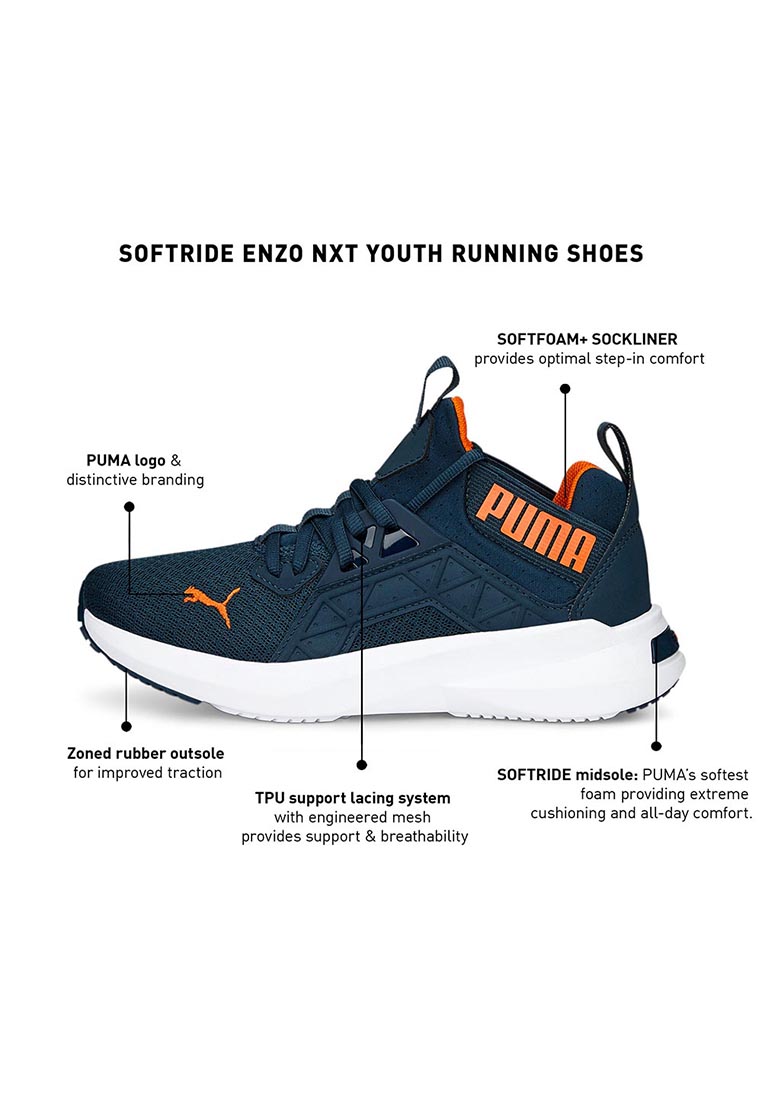 SOFTRIDE ENZO NXT YOUTH RUNNING SHOES

SOFTFOAM+ SOCKLINER
provides optimal step-in comfort

PUMA logo &
distinctive branding

PUMA

Zoned rubber outsole
for improved traction

TPU support lacing system
with engineered mesh
provides support & breathability

SOFTRIDE midsole: PUMA's softest foam providing extreme cushioning and all-day comfort.