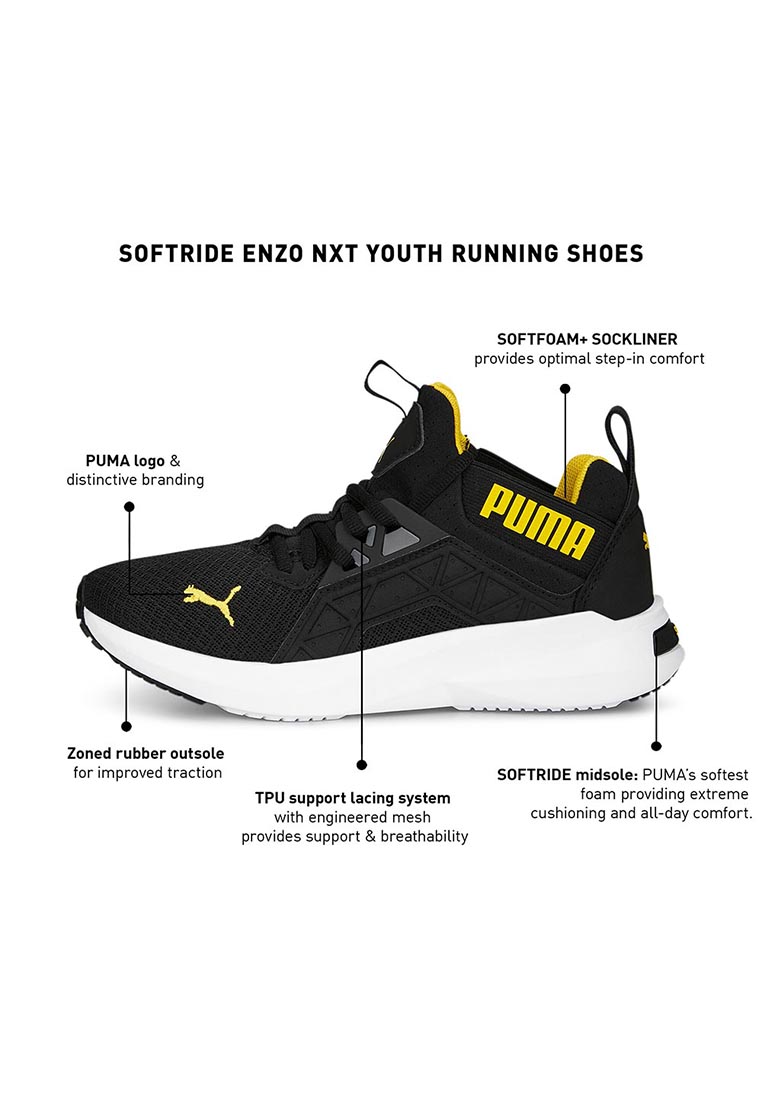 SOFTRIDE ENZO NXT YOUTH RUNNING SHOES

SOFTFOAM+ SOCKLINER
provides optimal step-in comfort

PUMA logo &
distinctive branding

PUMA

Zoned rubber outsole
for improved traction

TPU support lacing system
with engineered mesh
provides support & breathability

SOFTRIDE midsole: PUMA's softest foam providing extreme cushioning and all-day comfort.