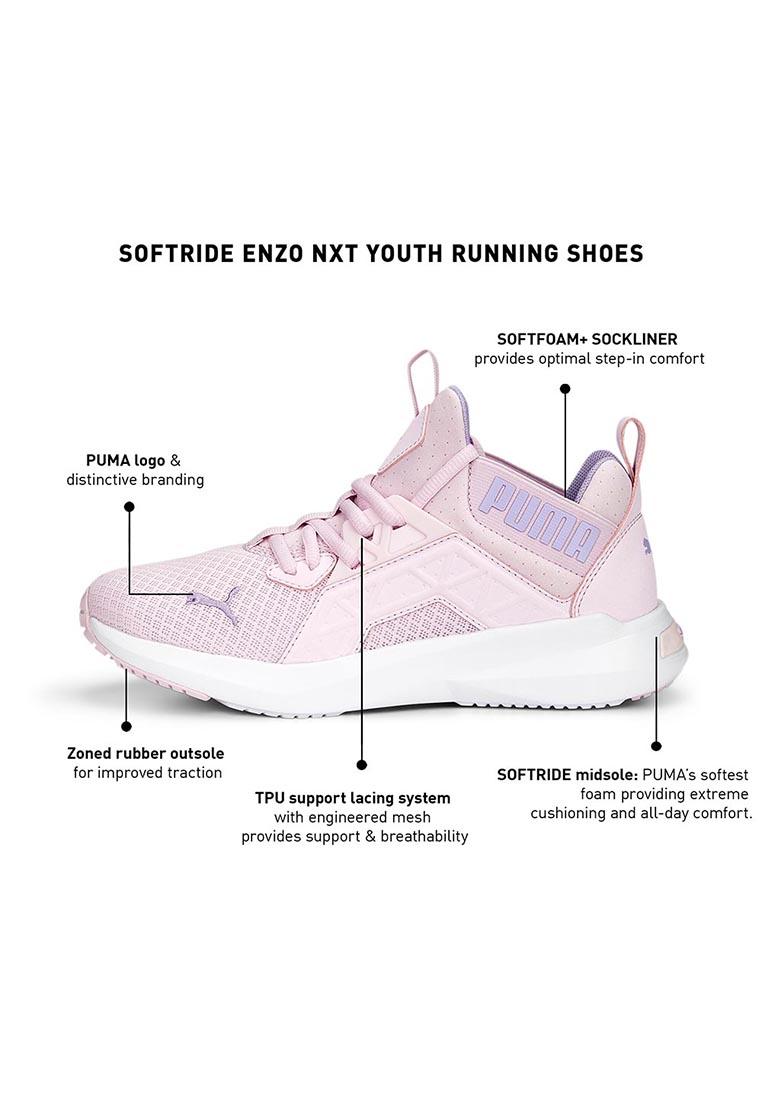 SOFTRIDE ENZO NXT YOUTH RUNNING SHOES

SOFTFOAM+ SOCKLINER provides optimal step-in comfort

PUMA logo & distinctive branding

PUMA

Zoned rubber outsole for improved traction

TPU support lacing system with engineered mesh provides support & breathability

SOFTRIDE midsole: PUMA's softest foam providing extreme cushioning and all-day comfort.