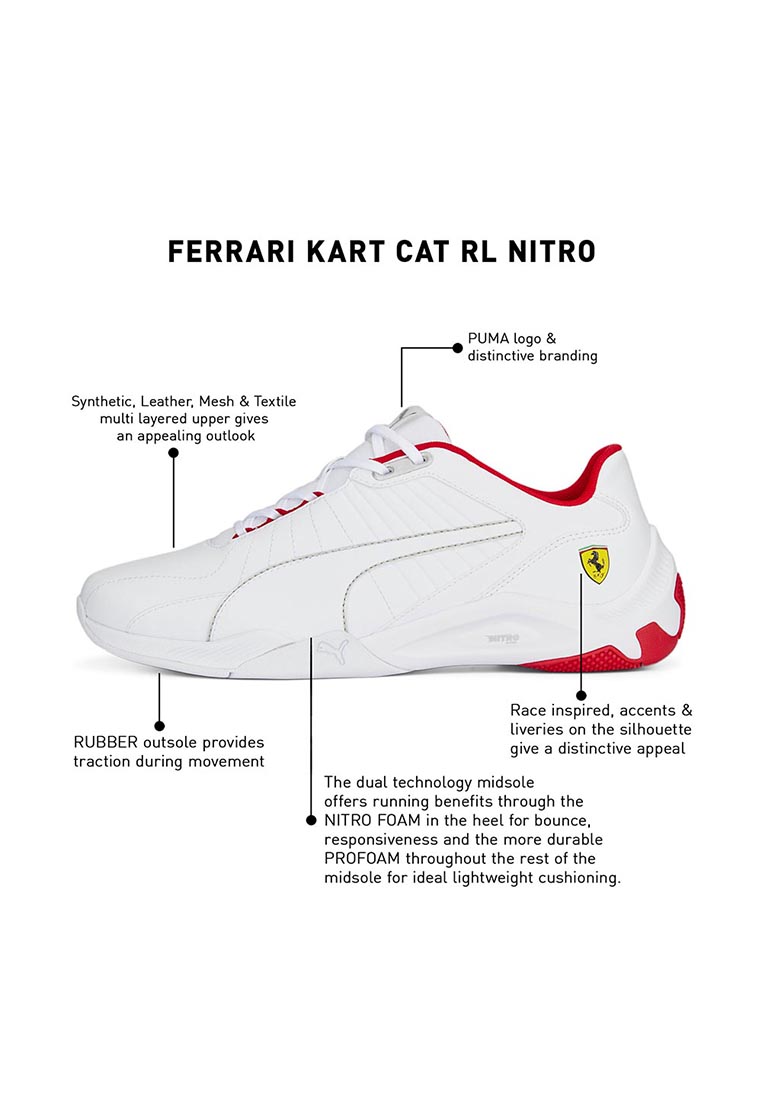 FERRARI KART CAT RL NITRO

PUMA logo & distinctive branding

Synthetic, Leather, Mesh & Textile multi layered upper gives an appealing outlook

NITRO

Race inspired, accents & liveries on the silhouette give a distinctive appeal

RUBBER outsole provides traction during movement

The dual technology midsole offers running benefits through the NITRO FOAM in the heel for bounce, responsiveness and the more durable PROFOAM throughout the rest of the midsole for ideal lightweight cushioning.