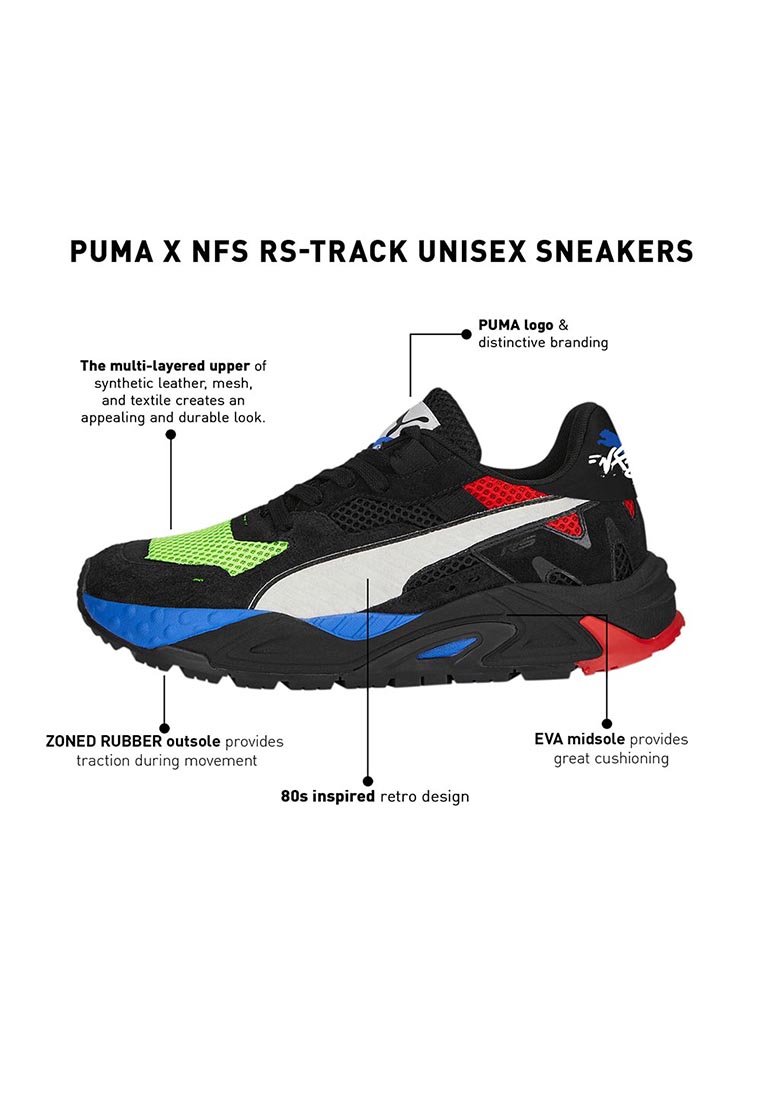 PUMA X NFS RS-TRACK UNISEX SNEAKERS

PUMA logo & distinctive branding

The multi-layered upper of synthetic leather, mesh, and textile creates an appealing and durable look.

RS

ZONED RUBBER outsole provides traction during movement

EVA midsole provides great cushioning

80s inspired retro design