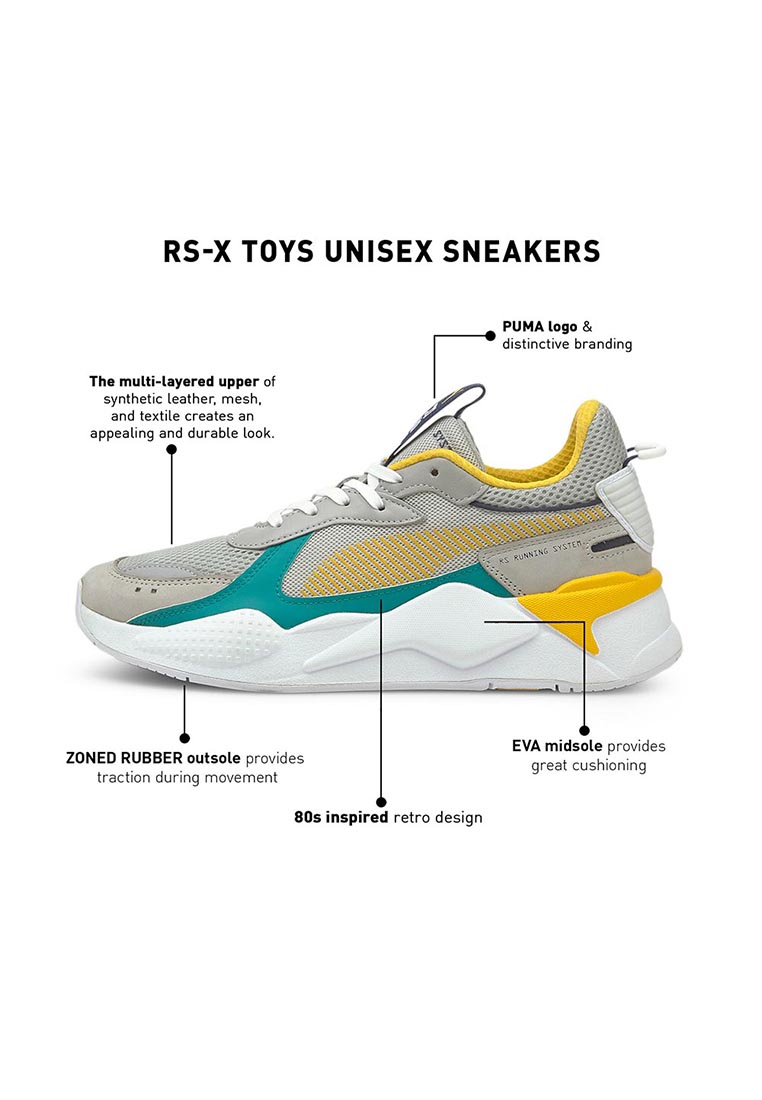 RS-X TOYS UNISEX SNEAKERS

PUMA logo & distinctive branding

The multi-layered upper of synthetic leather, mesh, and textile creates an appealing and durable look.

RS RUNNING SYSTEM

ZONED RUBBER outsole provides traction during movement

EVA midsole provides great cushioning

80s inspired retro design