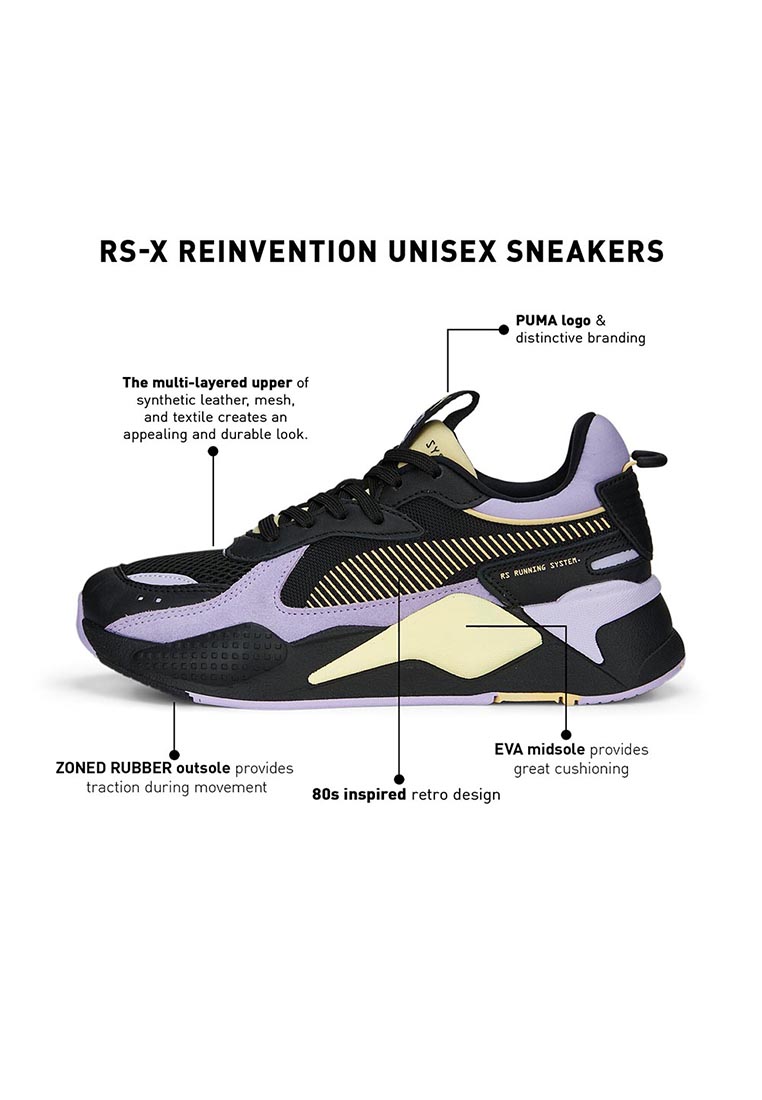 RS-X REINVENTION UNISEX SNEAKERS

PUMA logo & distinctive branding

The multi-layered upper of synthetic leather, mesh, and textile creates an appealing and durable look.

RS RUNNING SYSTEM.

ZONED RUBBER outsole provides traction during movement

80s inspired retro design

EVA midsole provides great cushioning