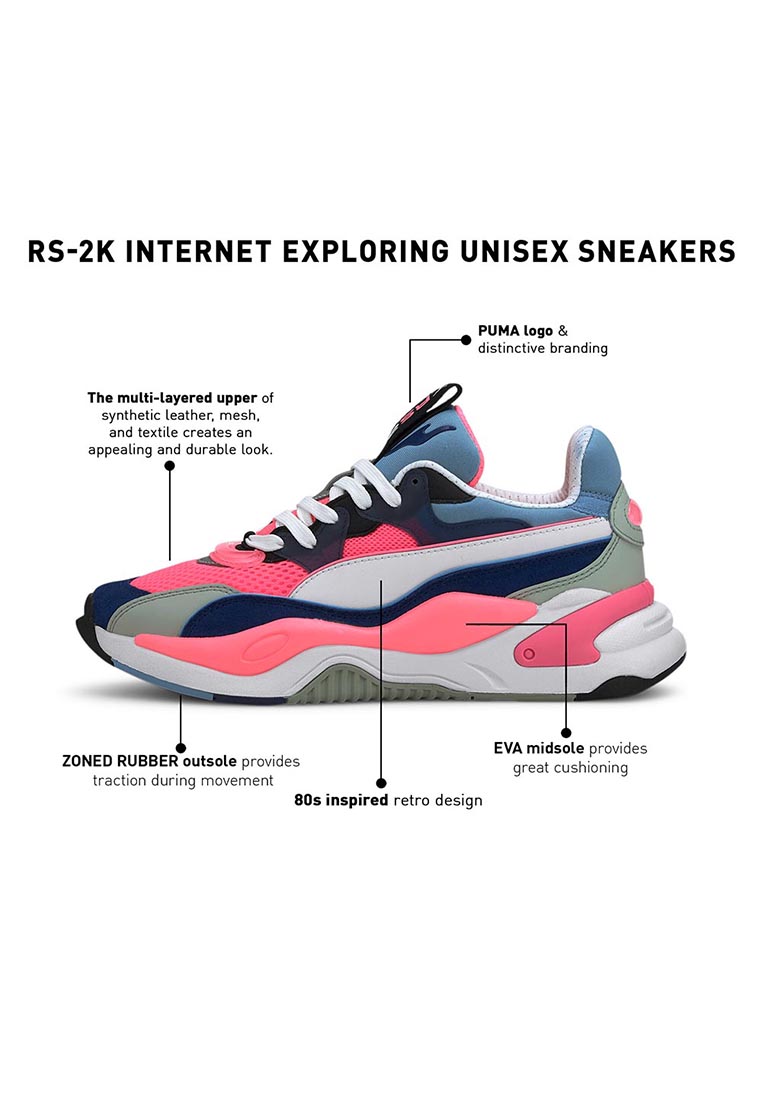 RS-2K INTERNET EXPLORING UNISEX SNEAKERS

PUMA logo & distinctive branding

The multi-layered upper of synthetic leather, mesh, and textile creates an appealing and durable look.

ZONED RUBBER outsole provides traction during movement

80s inspired retro design

EVA midsole provides great cushioning