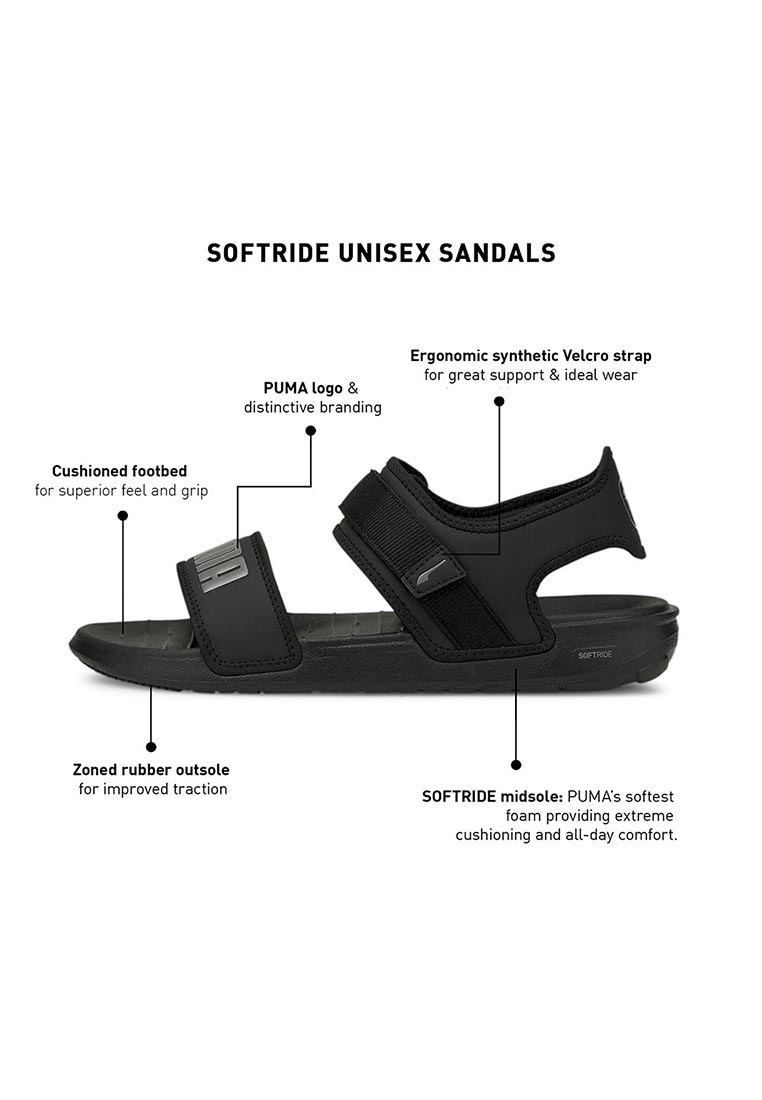 SOFTRIDE UNISEX SANDALS

Ergonomic synthetic Velcro strap
for great support & ideal wear

PUMA logo &
distinctive branding

Cushioned footbed
for superior feel and grip

PUMA

SOFTRIDE

Zoned rubber outsole
for improved traction

SOFTRIDE midsole: PUMA's softest foam providing extreme cushioning and all-day comfort.