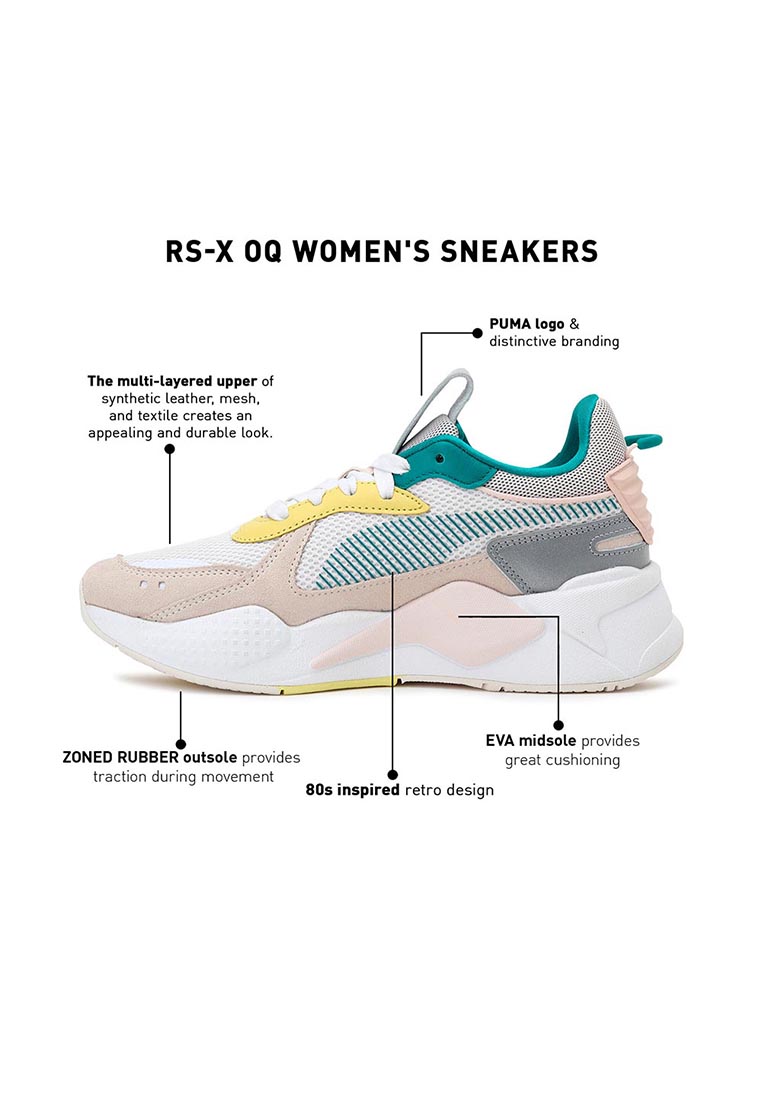 RS-X OQ WOMEN'S SNEAKERS

PUMA logo & distinctive branding

The multi-layered upper of synthetic leather, mesh, and textile creates an appealing and durable look.

ZONED RUBBER outsole provides traction during movement

80s inspired retro design

EVA midsole provides great cushioning