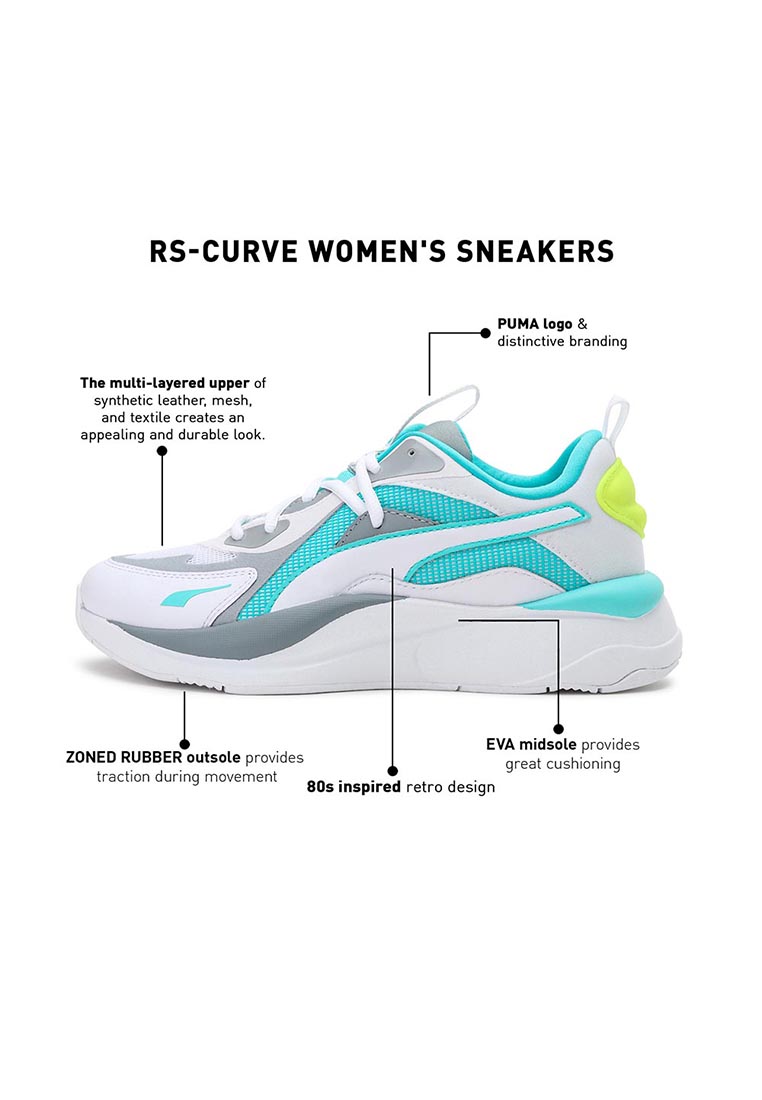 RS-CURVE WOMEN'S SNEAKERS

PUMA logo & distinctive branding

The multi-layered upper of synthetic leather, mesh, and textile creates an appealing and durable look.

ZONED RUBBER outsole provides traction during movement

80s inspired retro design

EVA midsole provides great cushioning