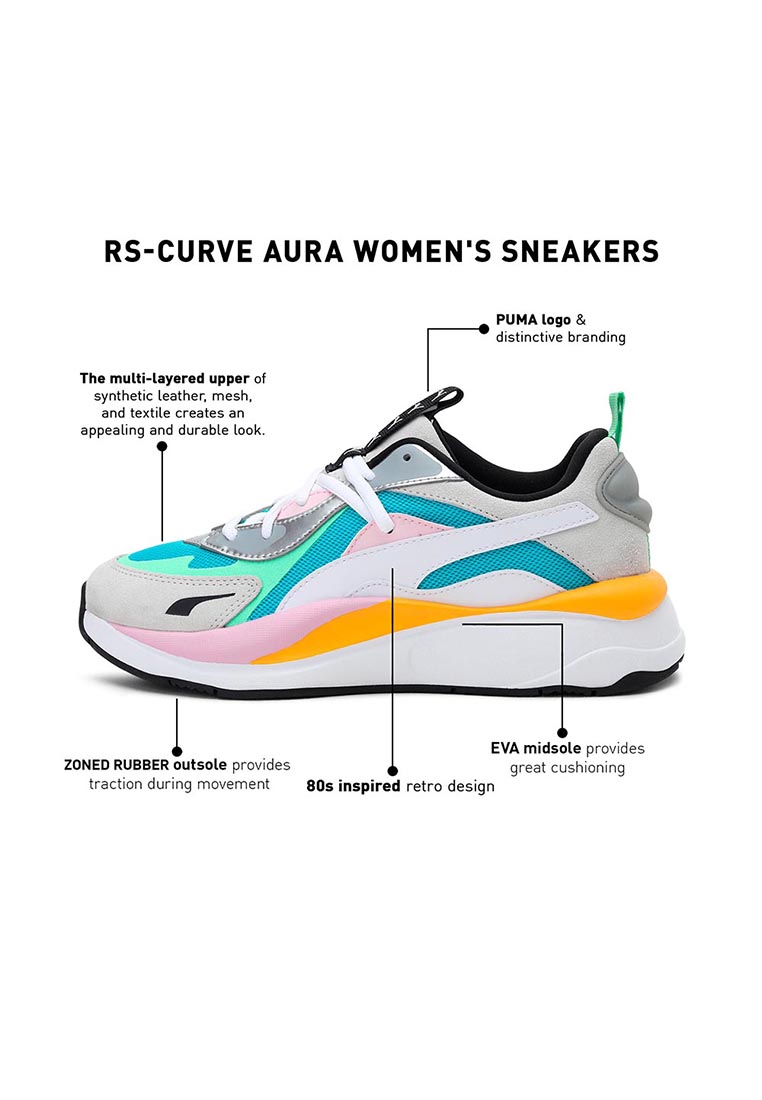 RS-CURVE AURA WOMEN'S SNEAKERS

PUMA logo & distinctive branding

The multi-layered upper of synthetic leather, mesh, and textile creates an appealing and durable look.

ZONED RUBBER outsole provides traction during movement

80s inspired retro design

EVA midsole provides great cushioning