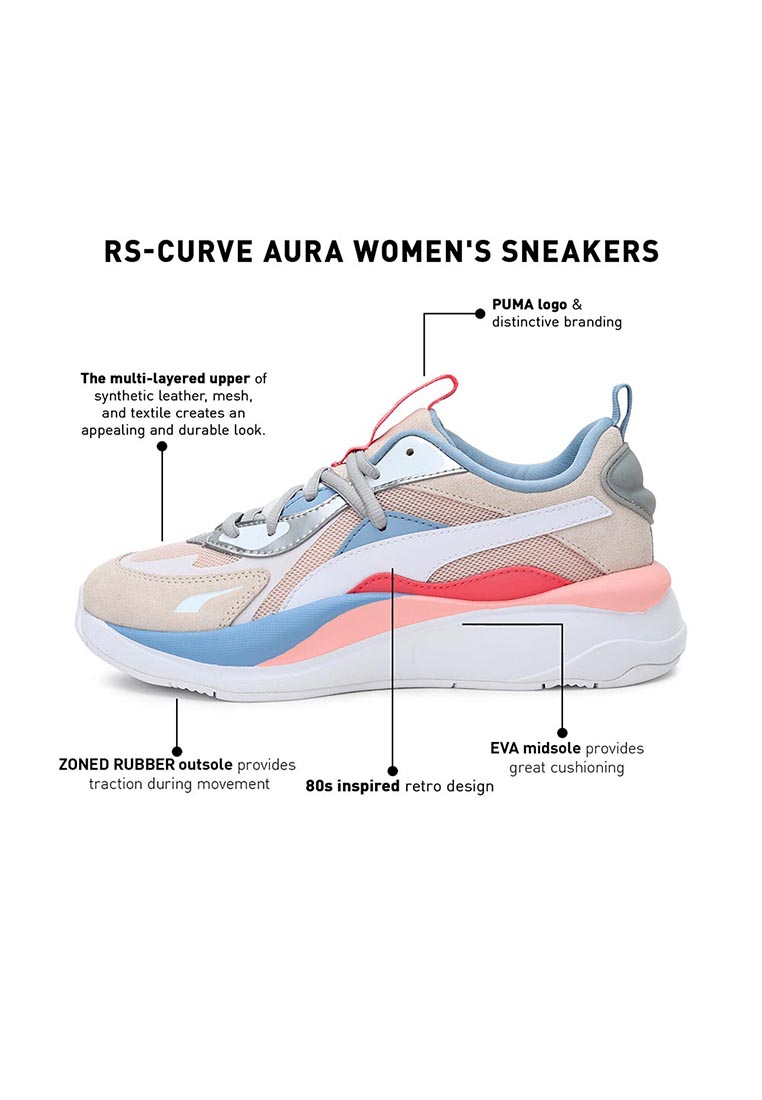 RS-CURVE AURA WOMEN'S SNEAKERS

PUMA logo & distinctive branding

The multi-layered upper of synthetic leather, mesh, and textile creates an appealing and durable look.

ZONED RUBBER outsole provides traction during movement

80s inspired retro design

EVA midsole provides great cushioning