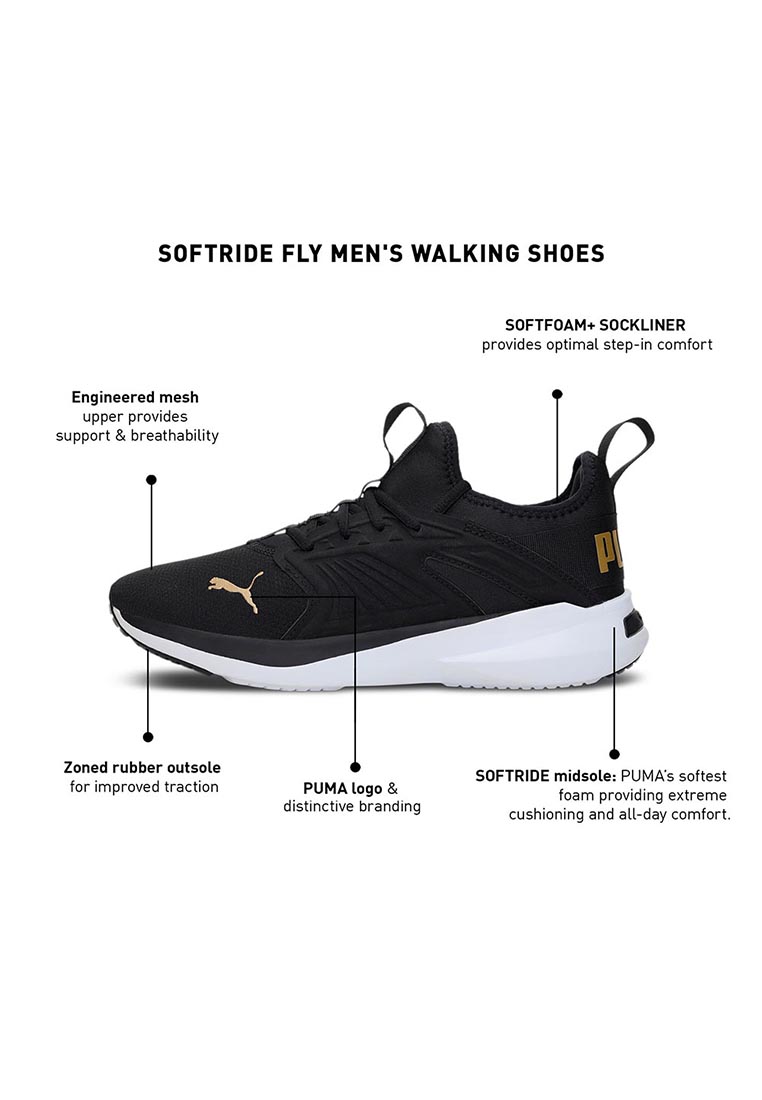 SOFTRIDE FLY MEN'S WALKING SHOES

SOFTFOAM+ SOCKLINER
provides optimal step-in comfort

Engineered mesh
upper provides
support & breathability

PU

Zoned rubber outsole
for improved traction

PUMA logo &
distinctive branding

SOFTRIDE midsole: PUMA's softest foam providing extreme cushioning and all-day comfort.