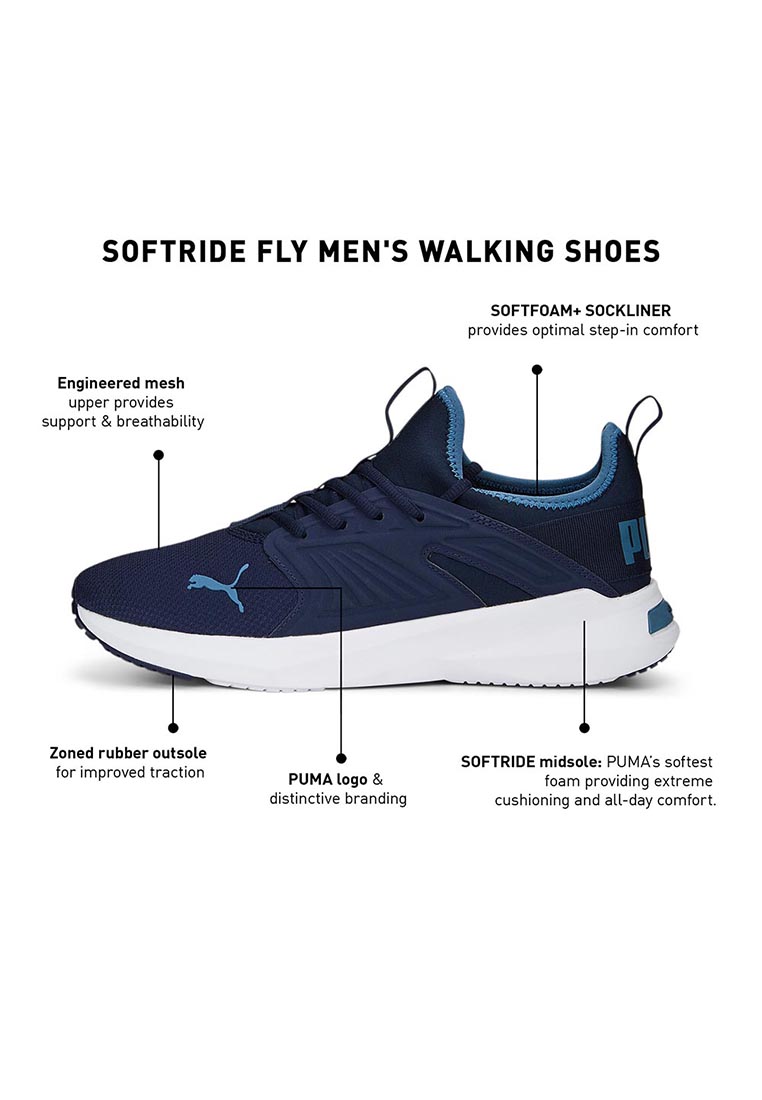 SOFTRIDE FLY MEN'S WALKING SHOES

SOFTFOAM+ SOCKLINER
provides optimal step-in comfort

Engineered mesh
upper provides
support & breathability

PUMA

Zoned rubber outsole
for improved traction

PUMA logo &
distinctive branding

SOFTRIDE midsole: PUMA's softest foam providing extreme cushioning and all-day comfort.