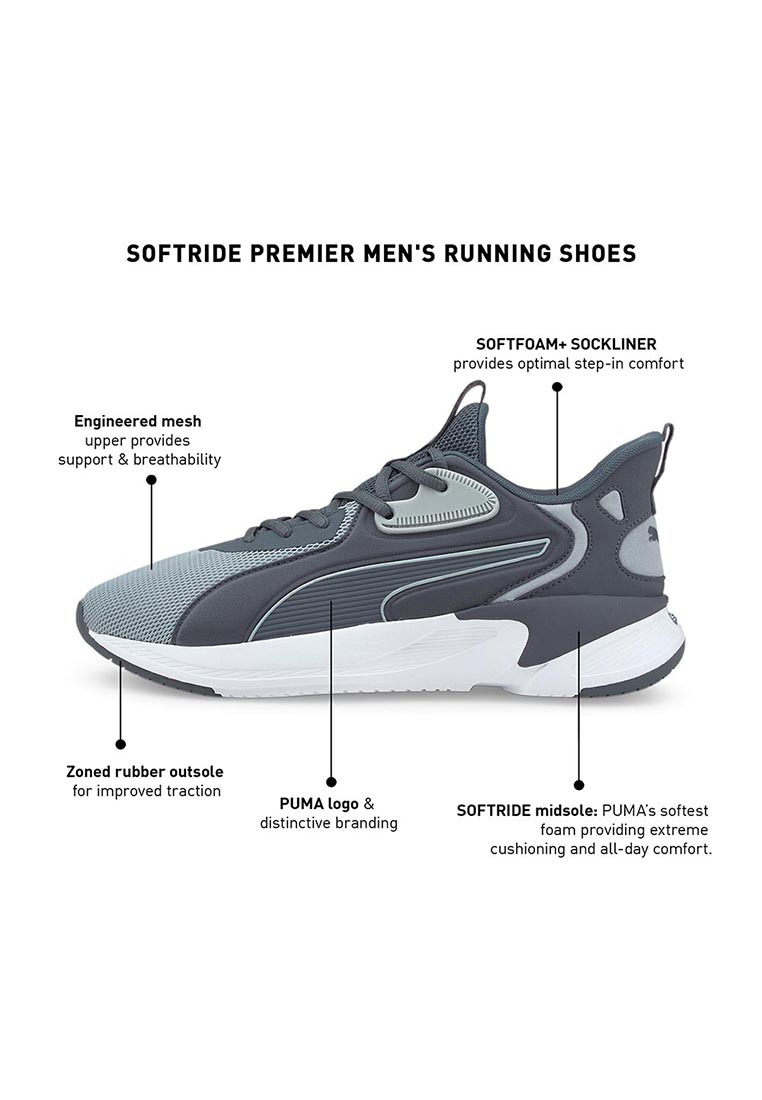 SOFTRIDE PREMIER MEN'S RUNNING SHOES

SOFTFOAM+ SOCKLINER
provides optimal step-in comfort

Engineered mesh
upper provides
support & breathability

Zoned rubber outsole
for improved traction

PUMA logo &
distinctive branding

SOFTRIDE midsole: PUMA's softest
foam providing extreme
cushioning and all-day comfort.