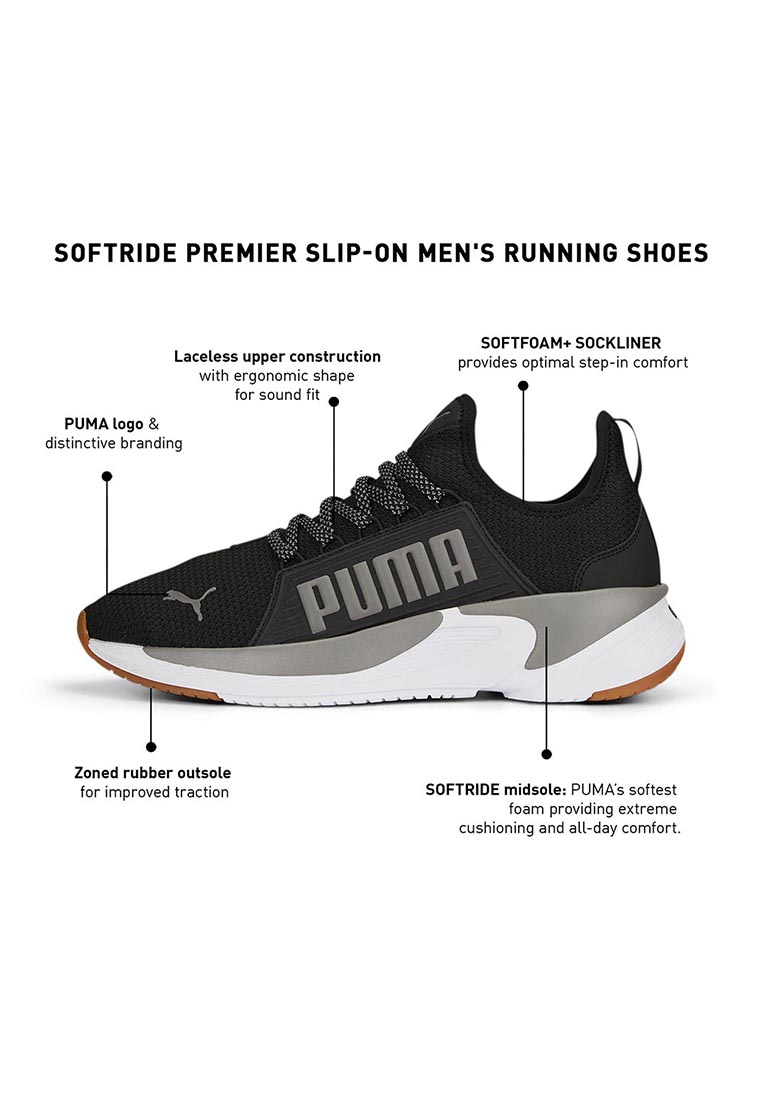 SOFTRIDE PREMIER SLIP-ON MEN'S RUNNING SHOES

Laceless upper construction with ergonomic shape for sound fit

SOFTFOAM+ SOCKLINER provides optimal step-in comfort

PUMA logo & distinctive branding

PUMA

Zoned rubber outsole for improved traction

SOFTRIDE midsole: PUMA's softest foam providing extreme cushioning and all-day comfort.