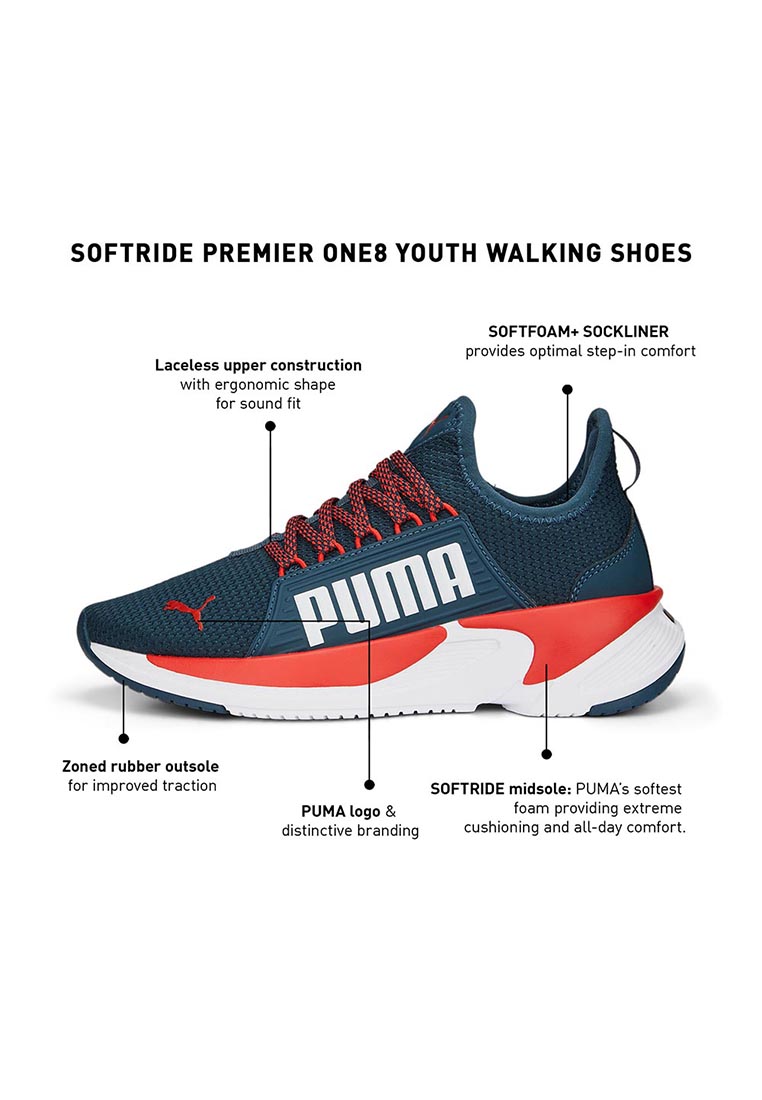 SOFTRIDE PREMIER ONE8 YOUTH WALKING SHOES

Laceless upper construction with ergonomic shape for sound fit

SOFTFOAM+ SOCKLINER provides optimal step-in comfort

PUMA

Zoned rubber outsole for improved traction

PUMA logo & distinctive branding

SOFTRIDE midsole: PUMA's softest foam providing extreme cushioning and all-day comfort.