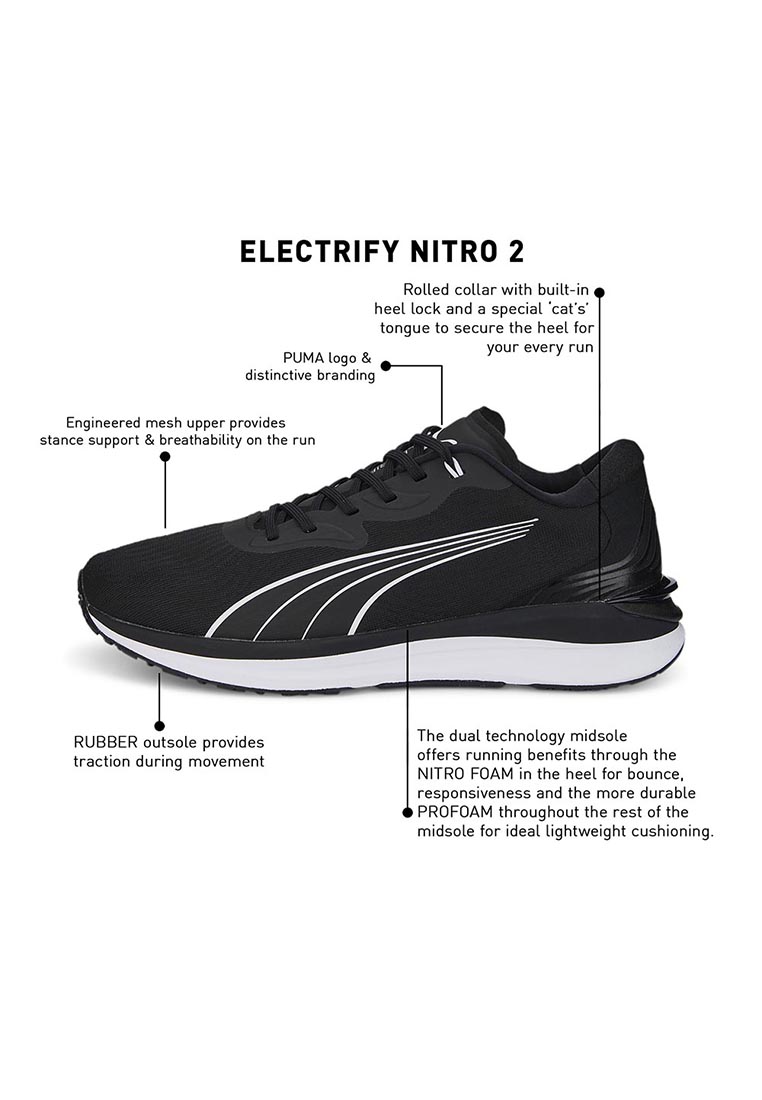 ELECTRIFY NITRO 2

Rolled collar with built-in heel lock and a special 'cat's' tongue to secure the heel for your every run

PUMA logo & distinctive branding

Engineered mesh upper provides stance support & breathability on the run

RUBBER outsole provides traction during movement

The dual technology midsole offers running benefits through the NITRO FOAM in the heel for bounce, responsiveness and the more durable PROFOAM throughout the rest of the midsole for ideal lightweight cushioning.