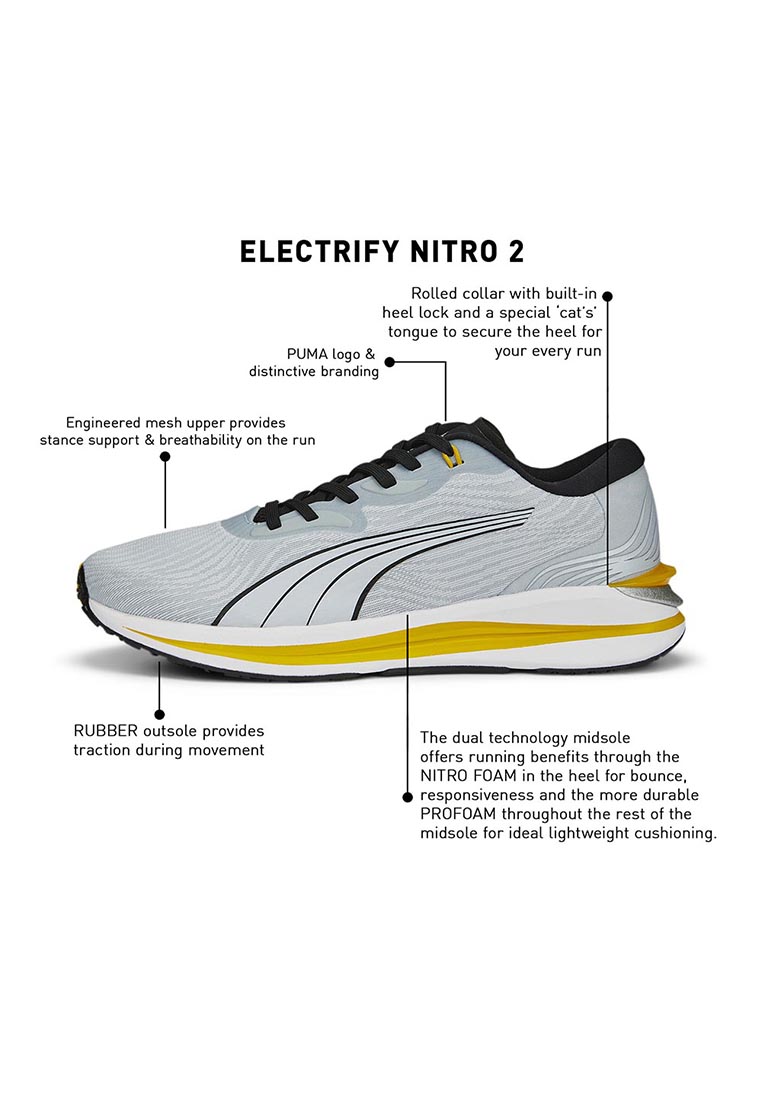 ELECTRIFY NITRO 2

Rolled collar with built-in heel lock and a special 'cat's' tongue to secure the heel for your every run

PUMA logo & distinctive branding

Engineered mesh upper provides stance support & breathability on the run

RUBBER outsole provides traction during movement

The dual technology midsole offers running benefits through the NITRO FOAM in the heel for bounce, responsiveness and the more durable PROFOAM throughout the rest of the midsole for ideal lightweight cushioning.