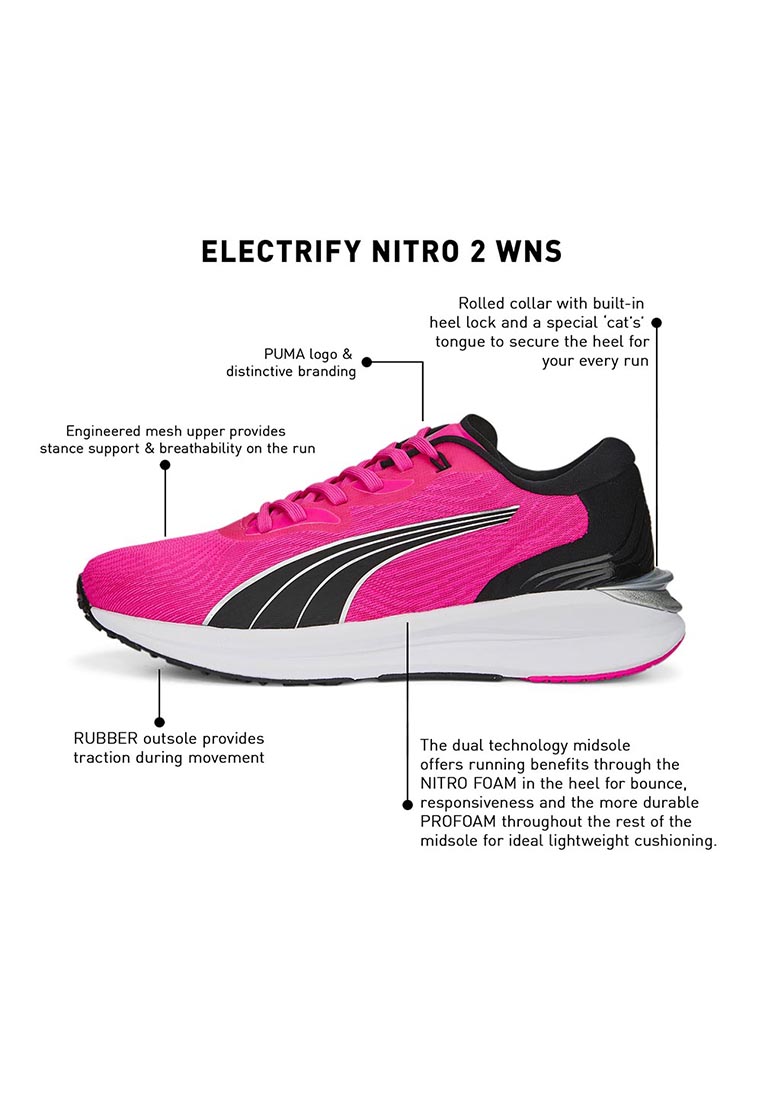 ELECTRIFY NITRO 2 WNS

Rolled collar with built-in heel lock and a special 'cat's' tongue to secure the heel for your every run

PUMA logo & distinctive branding

Engineered mesh upper provides stance support & breathability on the run

RUBBER outsole provides traction during movement

The dual technology midsole offers running benefits through the NITRO FOAM in the heel for bounce, responsiveness and the more durable PROFOAM throughout the rest of the midsole for ideal lightweight cushioning.