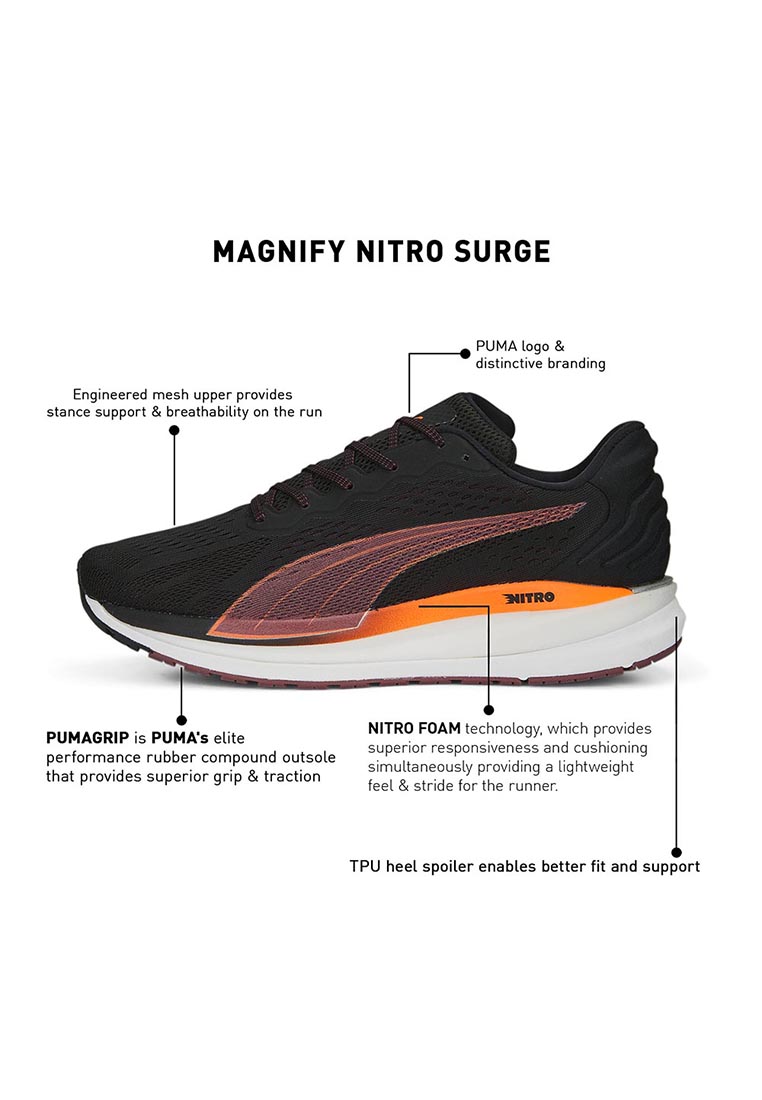 MAGNIFY NITRO SURGE

PUMA logo & distinctive branding

Engineered mesh upper provides stance support & breathability on the run

NITRO

PUMAGRIP is PUMA's elite performance rubber compound outsole that provides superior grip & traction

NITRO FOAM technology, which provides superior responsiveness and cushioning simultaneously providing a lightweight feel & stride for the runner.

TPU heel spoiler enables better fit and support