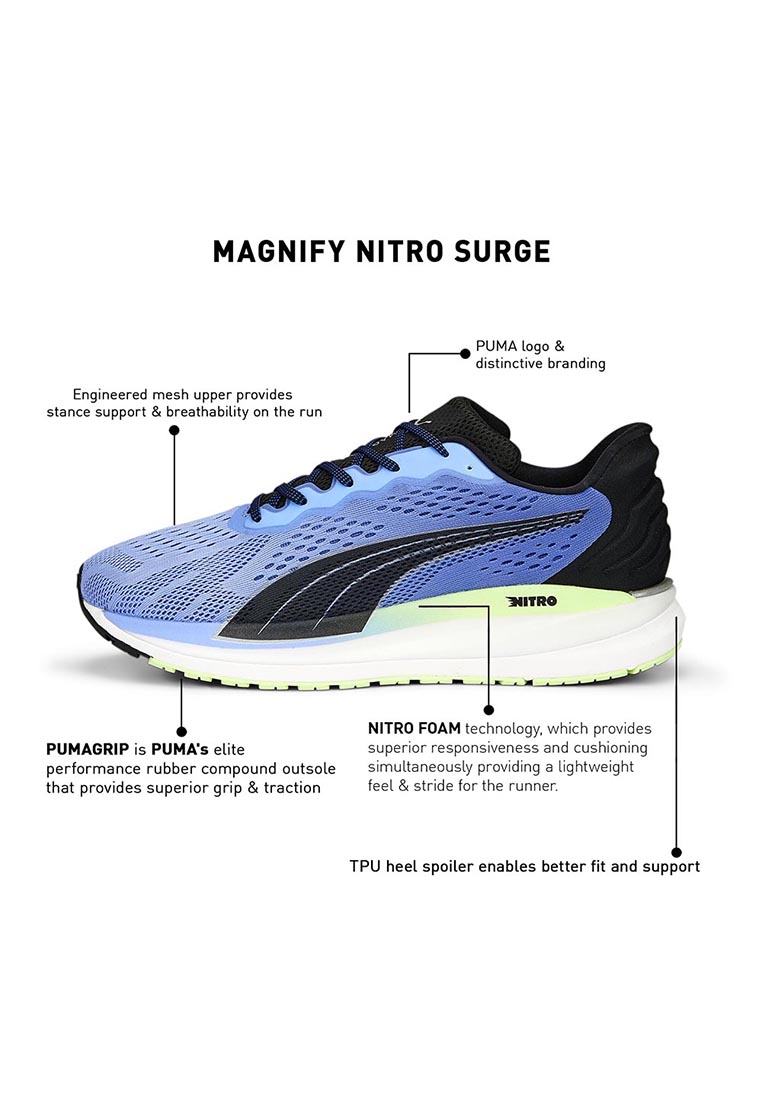 MAGNIFY NITRO SURGE

PUMA logo & distinctive branding

Engineered mesh upper provides stance support & breathability on the run

NITRO

PUMAGRIP is PUMA's elite performance rubber compound outsole that provides superior grip & traction

NITRO FOAM technology, which provides superior responsiveness and cushioning simultaneously providing a lightweight feel & stride for the runner.

TPU heel spoiler enables better fit and support