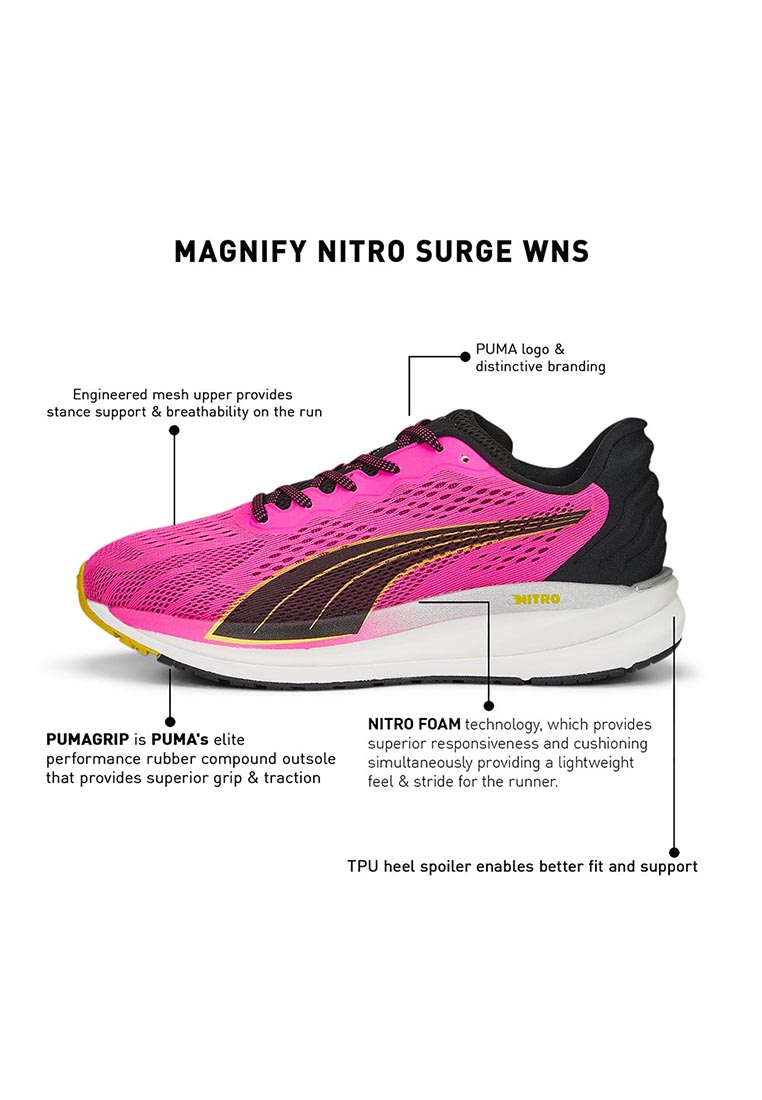 MAGNIFY NITRO SURGE WNS

PUMA logo & distinctive branding

Engineered mesh upper provides stance support & breathability on the run

NITRO

PUMAGRIP is PUMA's elite performance rubber compound outsole that provides superior grip & traction

NITRO FOAM technology, which provides superior responsiveness and cushioning simultaneously providing a lightweight feel & stride for the runner.

TPU heel spoiler enables better fit and support