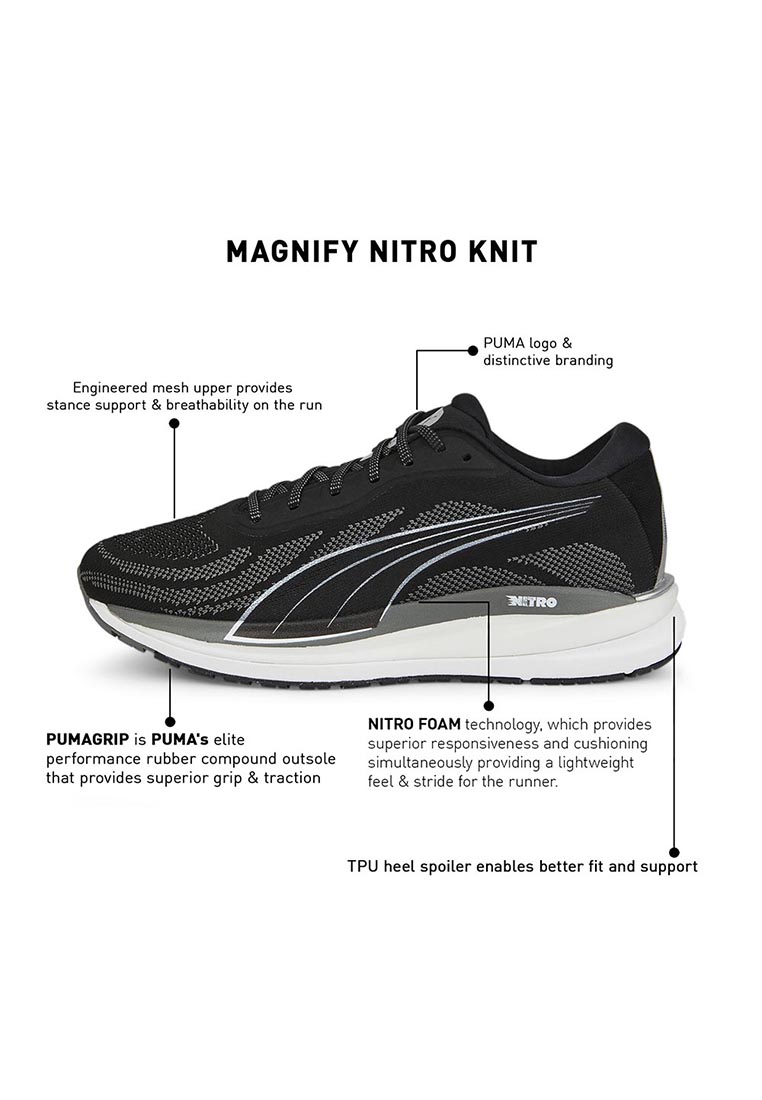 MAGNIFY NITRO KNIT

PUMA logo & distinctive branding

Engineered mesh upper provides stance support & breathability on the run

NITRO

PUMAGRIP is PUMA's elite performance rubber compound outsole that provides superior grip & traction

NITRO FOAM technology, which provides superior responsiveness and cushioning simultaneously providing a lightweight feel & stride for the runner.

TPU heel spoiler enables better fit and support