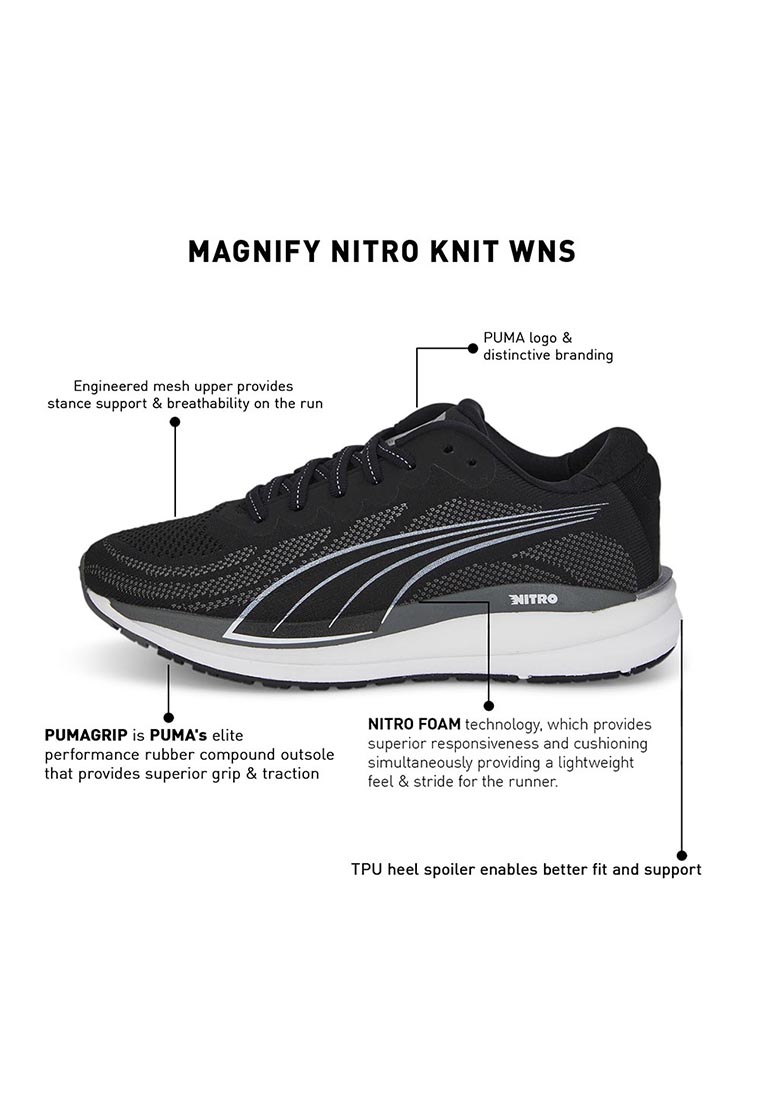 MAGNIFY NITRO KNIT WNS

PUMA logo & distinctive branding

Engineered mesh upper provides stance support & breathability on the run

NITRO

PUMAGRIP is PUMA's elite performance rubber compound outsole that provides superior grip & traction

NITRO FOAM technology, which provides superior responsiveness and cushioning simultaneously providing a lightweight feel & stride for the runner.

TPU heel spoiler enables better fit and support