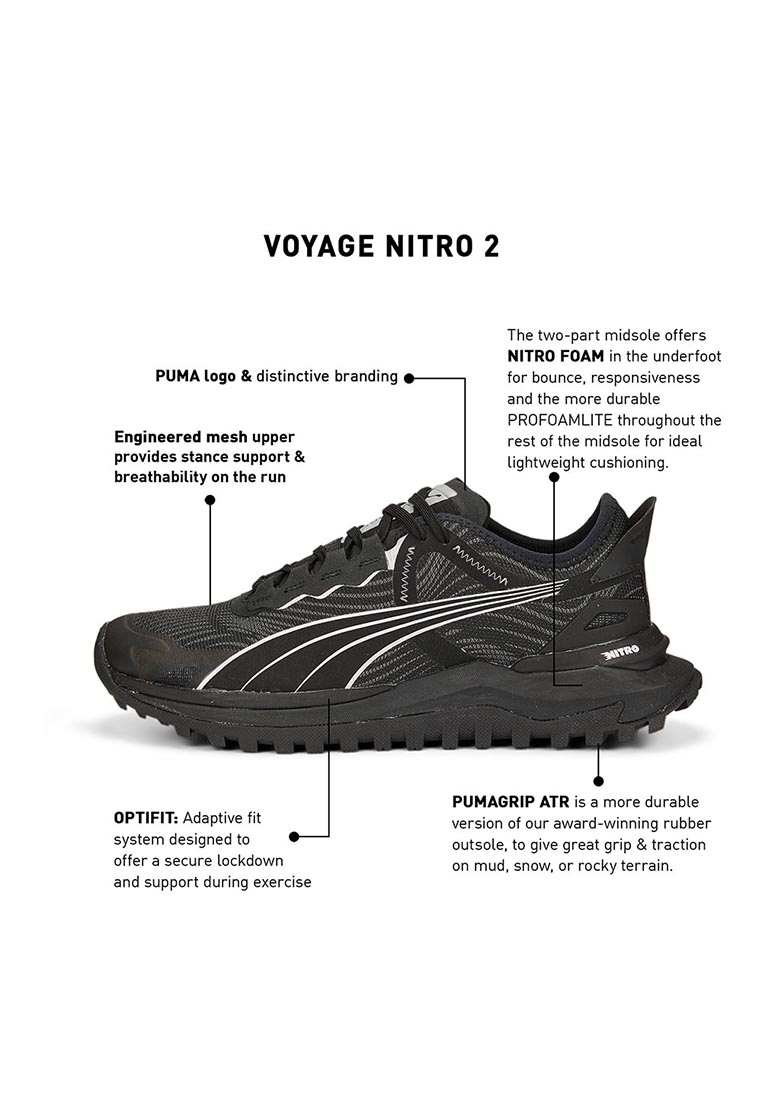 VOYAGE NITRO 2

PUMA logo & distinctive branding

Engineered mesh upper provides stance support & breathability on the run

The two-part midsole offers NITRO FOAM in the underfoot for bounce, responsiveness and the more durable PROFOAMLITE throughout the rest of the midsole for ideal lightweight cushioning.

NITRO

OPTIFIT: Adaptive fit system designed to offer a secure lockdown and support during exercise

PUMAGRIP ATR is a more durable version of our award-winning rubber outsole, to give great grip & traction on mud, snow, or rocky terrain.