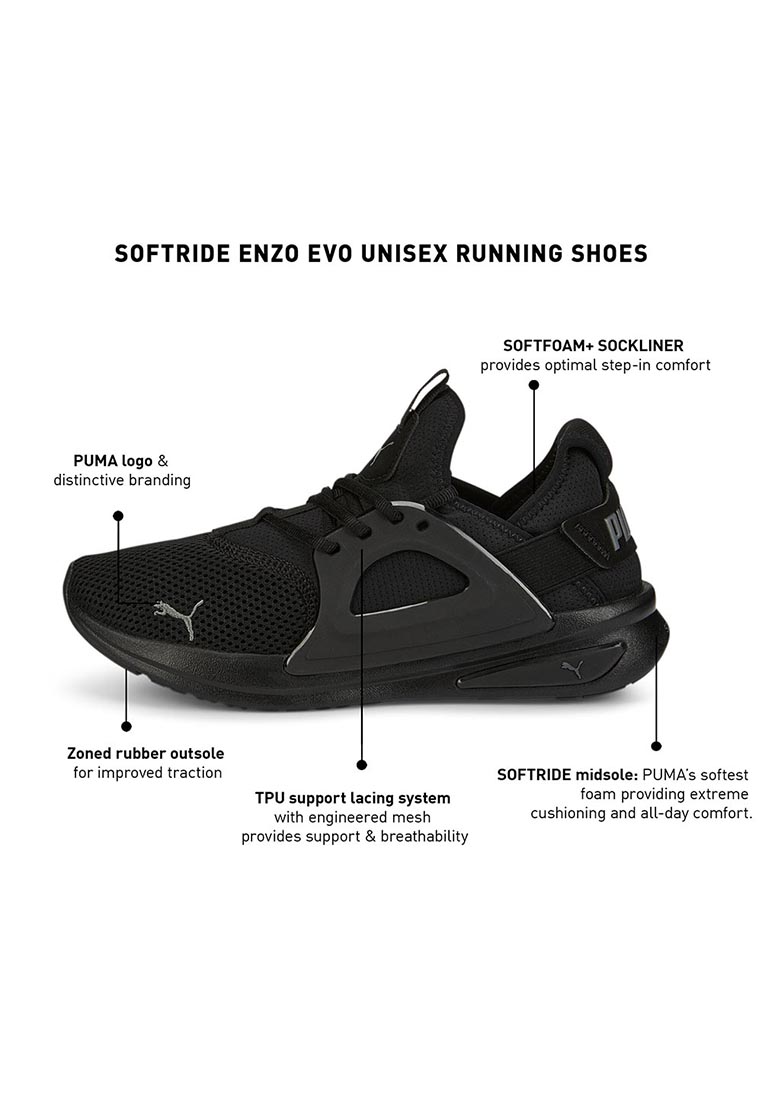 SOFTRIDE ENZO EVO UNISEX RUNNING SHOES

SOFTFOAM+ SOCKLINER
provides optimal step-in comfort

PUMA logo &
distinctive branding

PUMA

Zoned rubber outsole
for improved traction

TPU support lacing system
with engineered mesh
provides support & breathability

SOFTRIDE midsole: PUMA's softest foam providing extreme cushioning and all-day comfort.