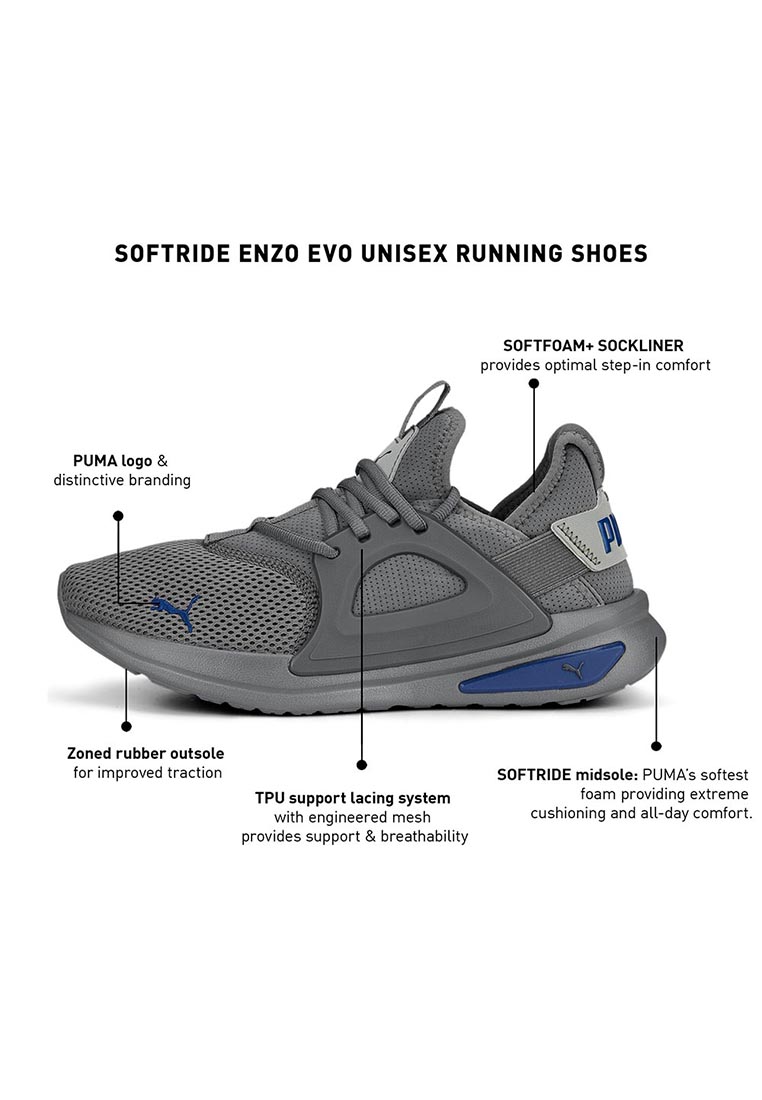 SOFTRIDE ENZO EVO UNISEX RUNNING SHOES

SOFTFOAM+ SOCKLINER
provides optimal step-in comfort

PUMA logo &
distinctive branding

PU

Zoned rubber outsole
for improved traction

TPU support lacing system
with engineered mesh
provides support & breathability

SOFTRIDE midsole: PUMA's softest foam providing extreme cushioning and all-day comfort.