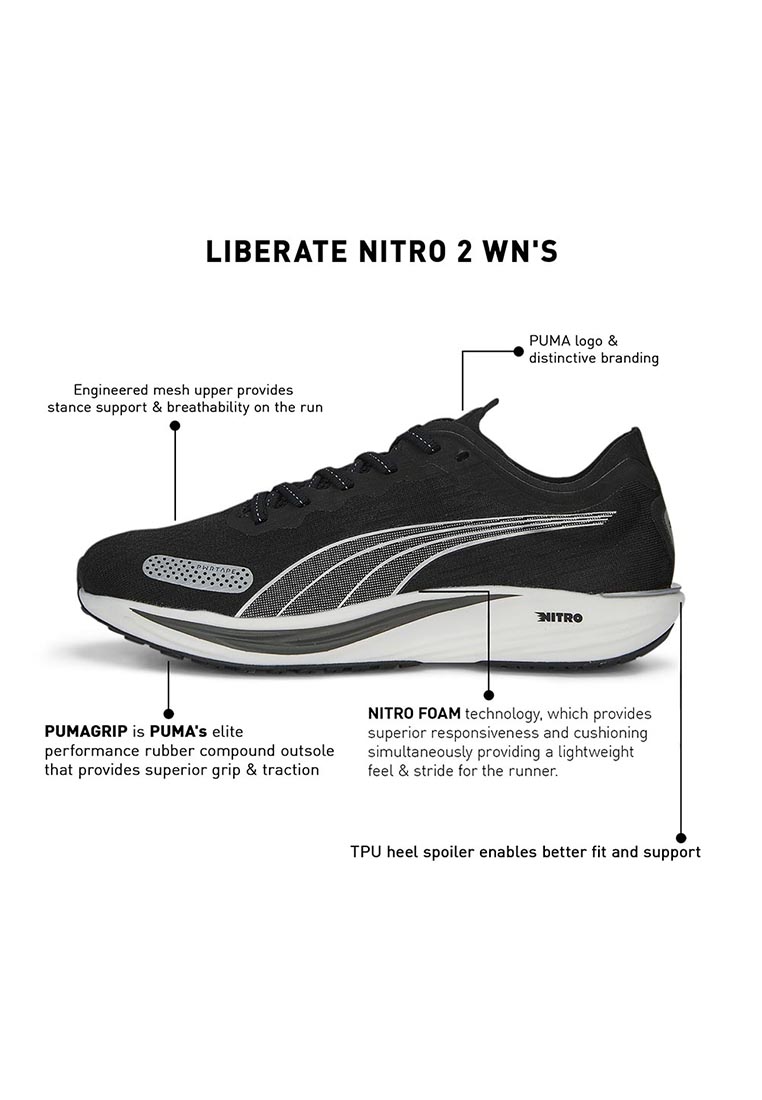 LIBERATE NITRO 2 WN'S

PUMA logo & distinctive branding

Engineered mesh upper provides stance support & breathability on the run

PWRTAPE

NITRO

PUMAGRIP is PUMA's elite performance rubber compound outsole that provides superior grip & traction

NITRO FOAM technology, which provides superior responsiveness and cushioning simultaneously providing a lightweight feel & stride for the runner.

TPU heel spoiler enables better fit and support