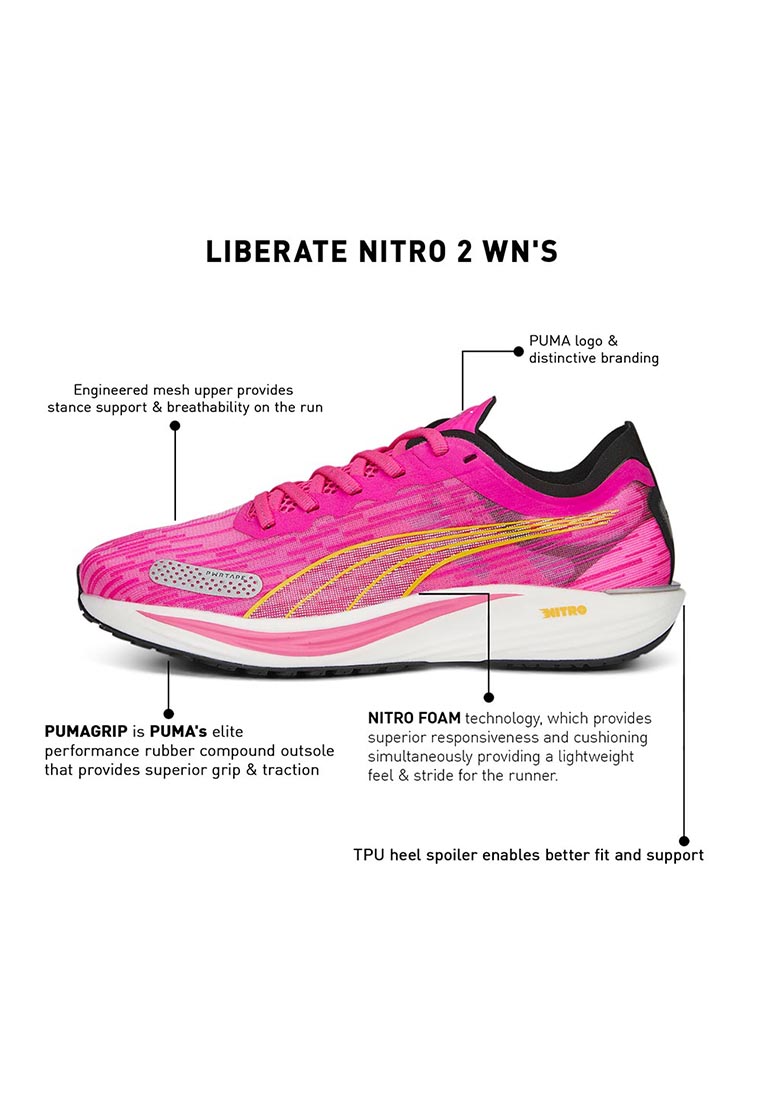 LIBERATE NITRO 2 WN'S

PUMA logo & distinctive branding

Engineered mesh upper provides stance support & breathability on the run

PWRTAPE

NITRO

PUMAGRIP is PUMA's elite performance rubber compound outsole that provides superior grip & traction

NITRO FOAM technology, which provides superior responsiveness and cushioning simultaneously providing a lightweight feel & stride for the runner.

TPU heel spoiler enables better fit and support