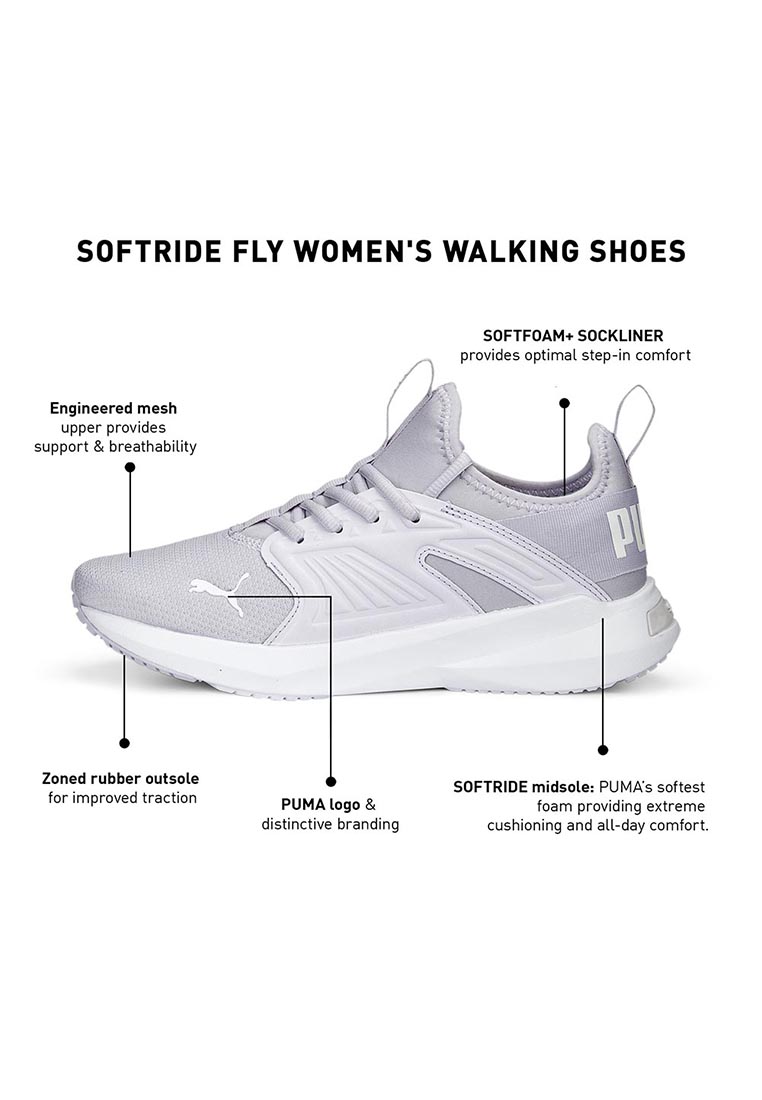 SOFTRIDE FLY WOMEN'S WALKING SHOES

SOFTFOAM+ SOCKLINER
provides optimal step-in comfort

Engineered mesh
upper provides
support & breathability

PU

Zoned rubber outsole
for improved traction

PUMA logo &
distinctive branding

SOFTRIDE midsole: PUMA's softest foam providing extreme cushioning and all-day comfort.