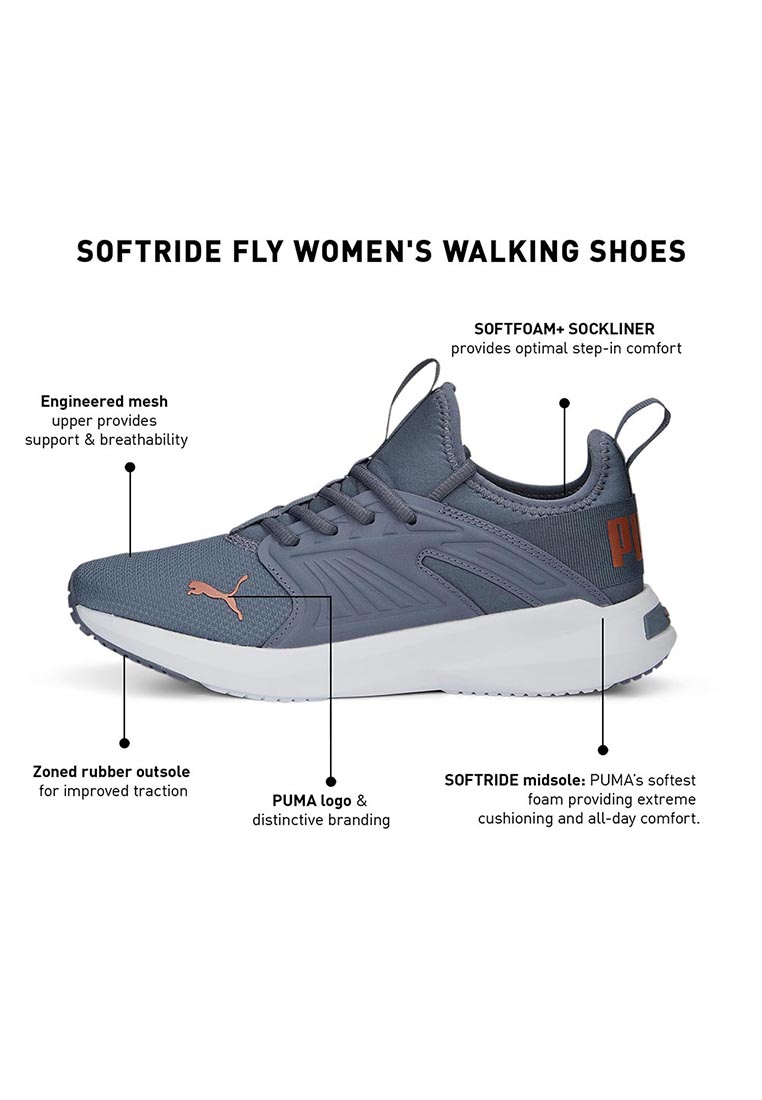 SOFTRIDE FLY WOMEN'S WALKING SHOES

SOFTFOAM+ SOCKLINER
provides optimal step-in comfort

Engineered mesh
upper provides
support & breathability

Zoned rubber outsole
for improved traction

PUMA logo &
distinctive branding

SOFTRIDE midsole: PUMA's softest
foam providing extreme
cushioning and all-day comfort.