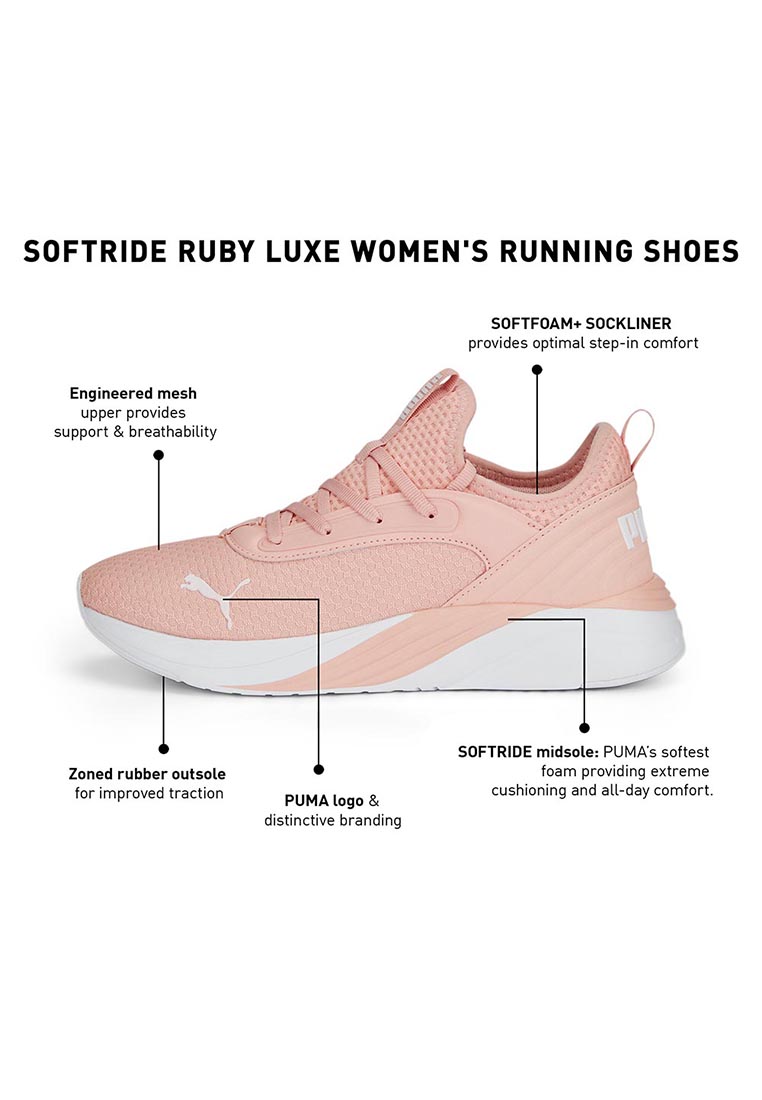 SOFTRIDE RUBY LUXE WOMEN'S RUNNING SHOES

SOFTFOAM+ SOCKLINER
provides optimal step-in comfort

Engineered mesh
upper provides
support & breathability

PUMA

Zoned rubber outsole
for improved traction

PUMA logo &
distinctive branding

SOFTRIDE midsole: PUMA's softest foam providing extreme cushioning and all-day comfort.