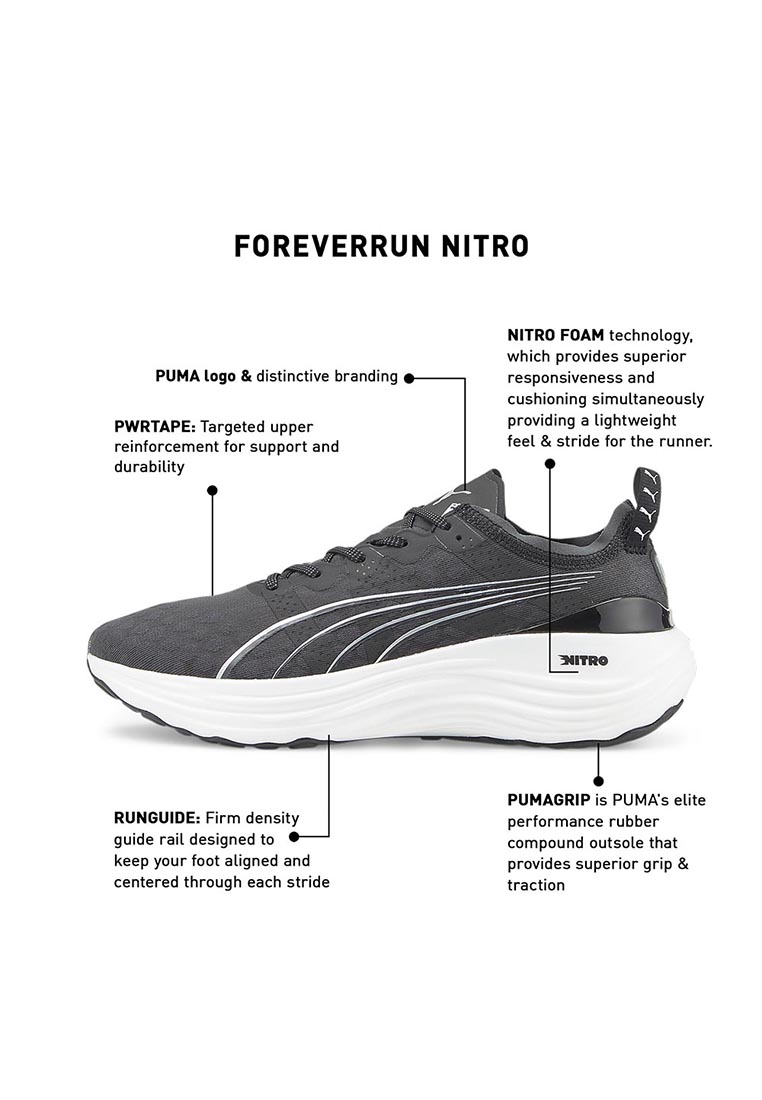 FOREVERRUN NITRO

PUMA logo & distinctive branding

PWRTAPE: Targeted upper reinforcement for support and durability

NITRO FOAM technology, which provides superior responsiveness and cushioning simultaneously providing a lightweight feel & stride for the runner.

NITRO

RUNGUIDE: Firm density guide rail designed to keep your foot aligned and centered through each stride

PUMAGRIP is PUMA's elite performance rubber compound outsole that provides superior grip & traction