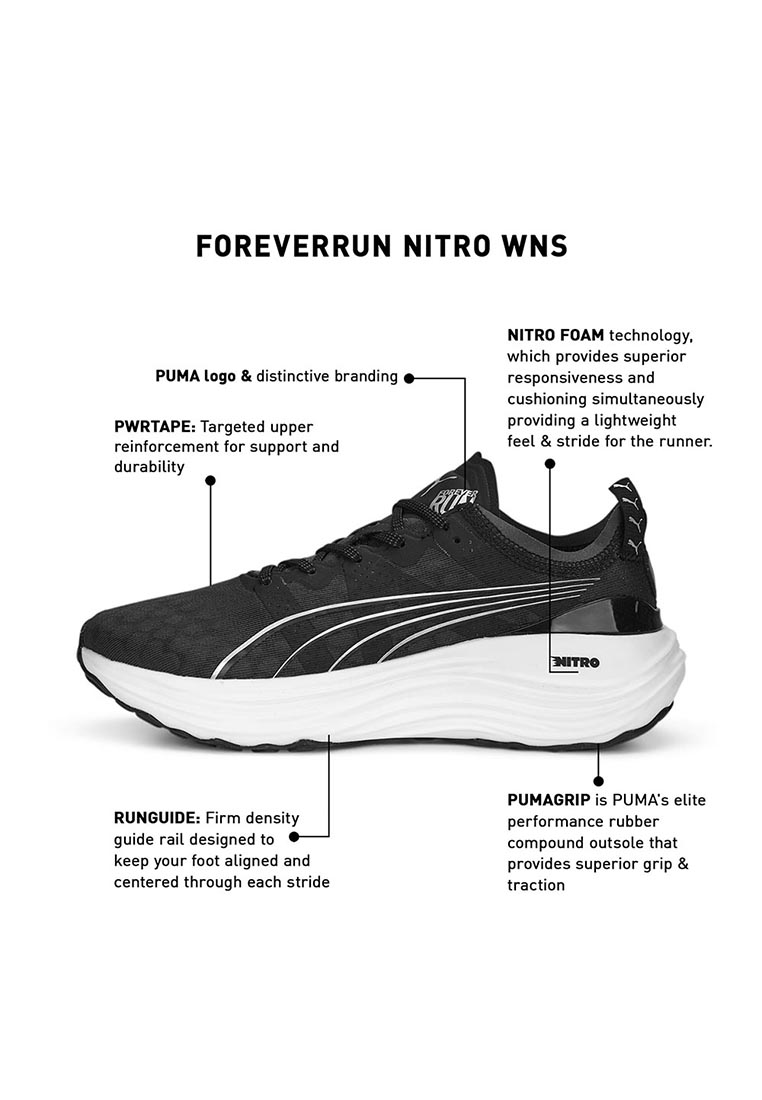 FOREVERRUN NITRO WNS

PUMA logo & distinctive branding

PWRTAPE: Targeted upper reinforcement for support and durability

NITRO FOAM technology, which provides superior responsiveness and cushioning simultaneously providing a lightweight feel & stride for the runner.

FOREVER RUN

NITRO

RUNGUIDE: Firm density guide rail designed to keep your foot aligned and centered through each stride

PUMAGRIP is PUMA's elite performance rubber compound outsole that provides superior grip & traction