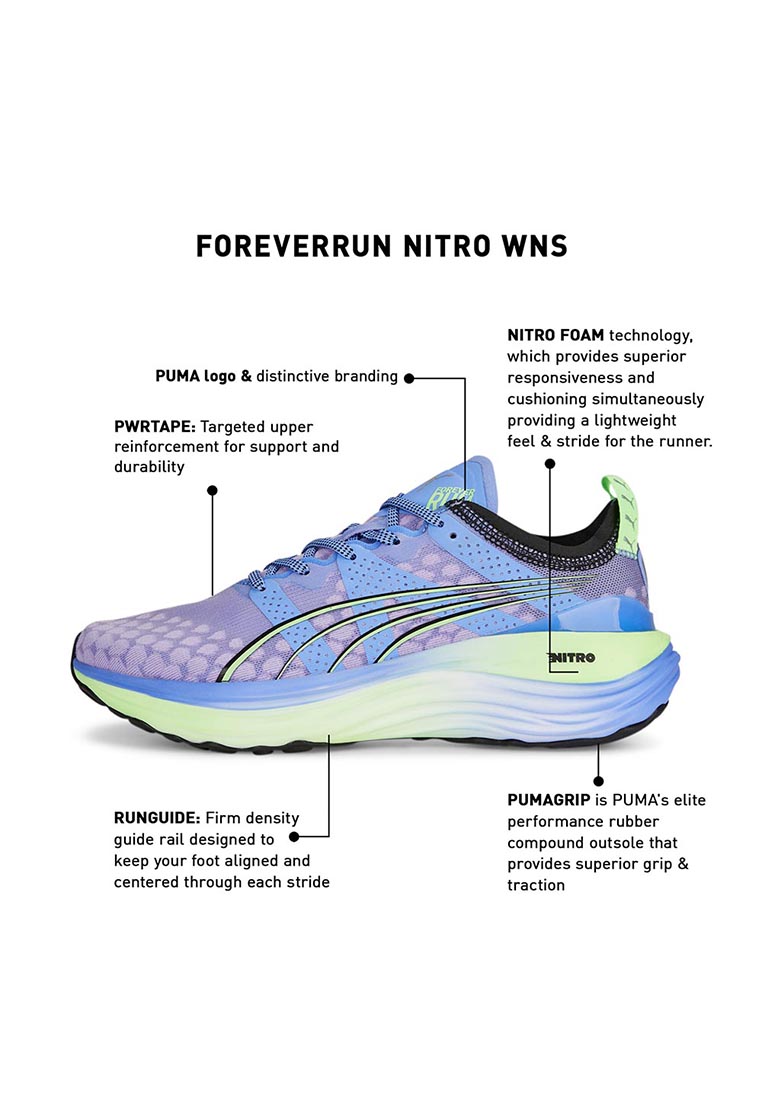 FOREVERRUN NITRO WNS

PUMA logo & distinctive branding

PWRTAPE: Targeted upper reinforcement for support and durability

NITRO FOAM technology, which provides superior responsiveness and cushioning simultaneously providing a lightweight feel & stride for the runner.

FOREVER RUN

NITRO

RUNGUIDE: Firm density guide rail designed to keep your foot aligned and centered through each stride

PUMAGRIP is PUMA's elite performance rubber compound outsole that provides superior grip & traction