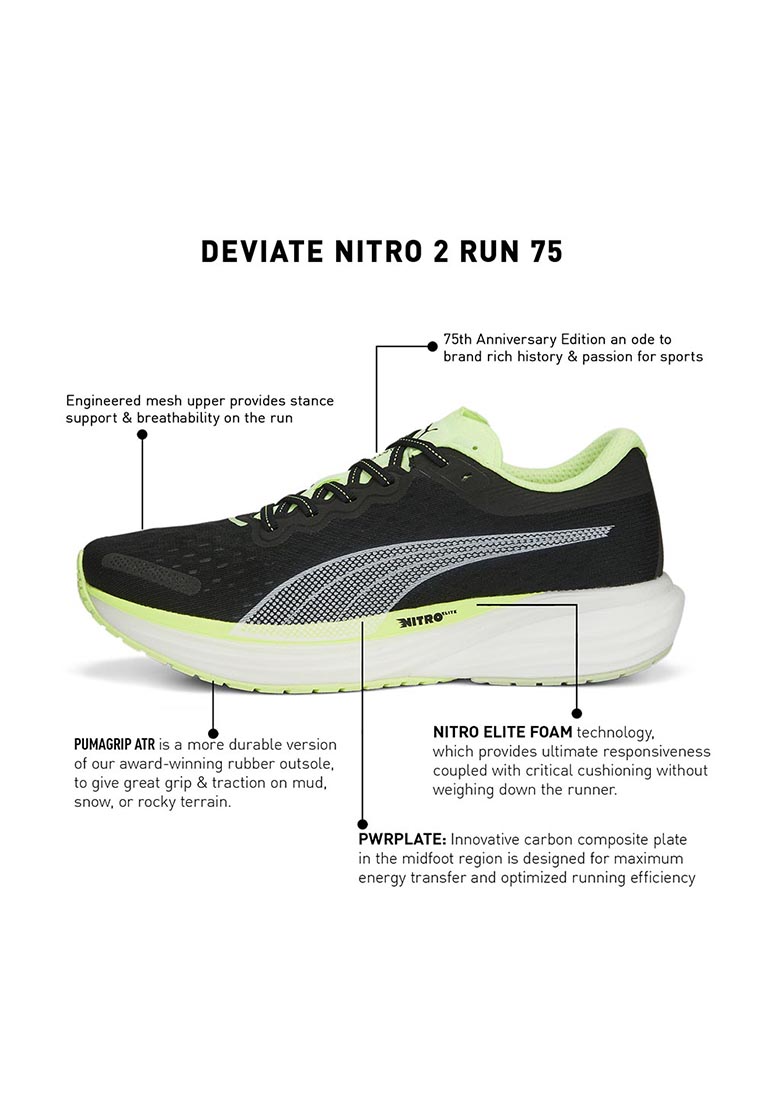 DEVIATE NITRO 2 RUN 75

75th Anniversary Edition an ode to brand rich history & passion for sports

Engineered mesh upper provides stance support & breathability on the run

NITRO ELITE

PUMAGRIP ATR is a more durable version of our award-winning rubber outsole, to give great grip & traction on mud, snow, or rocky terrain.

NITRO ELITE FOAM technology, which provides ultimate responsiveness coupled with critical cushioning without weighing down the runner.

PWRPLATE: Innovative carbon composite plate in the midfoot region is designed for maximum energy transfer and optimized running efficiency