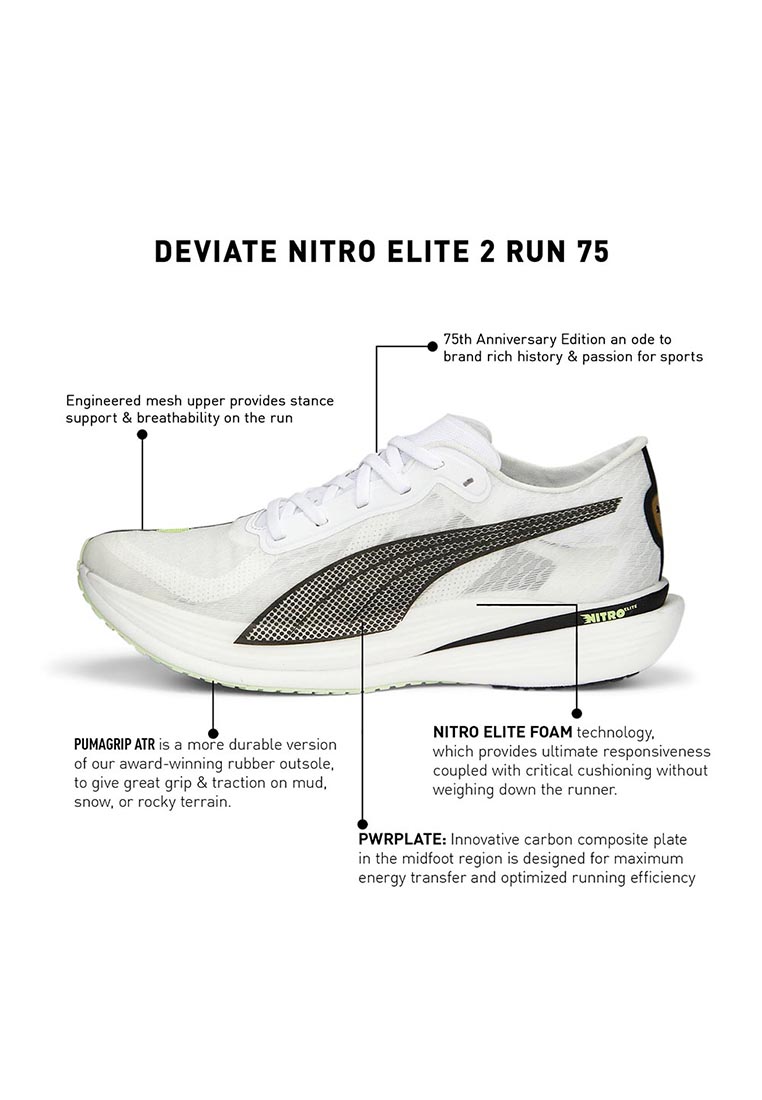 DEVIATE NITRO ELITE 2 RUN 75

75th Anniversary Edition an ode to brand rich history & passion for sports

Engineered mesh upper provides stance support & breathability on the run

NITRO ELITE

PUMAGRIP ATR is a more durable version of our award-winning rubber outsole, to give great grip & traction on mud, snow, or rocky terrain.

NITRO ELITE FOAM technology, which provides ultimate responsiveness coupled with critical cushioning without weighing down the runner.

PWRPLATE: Innovative carbon composite plate in the midfoot region is designed for maximum energy transfer and optimized running efficiency