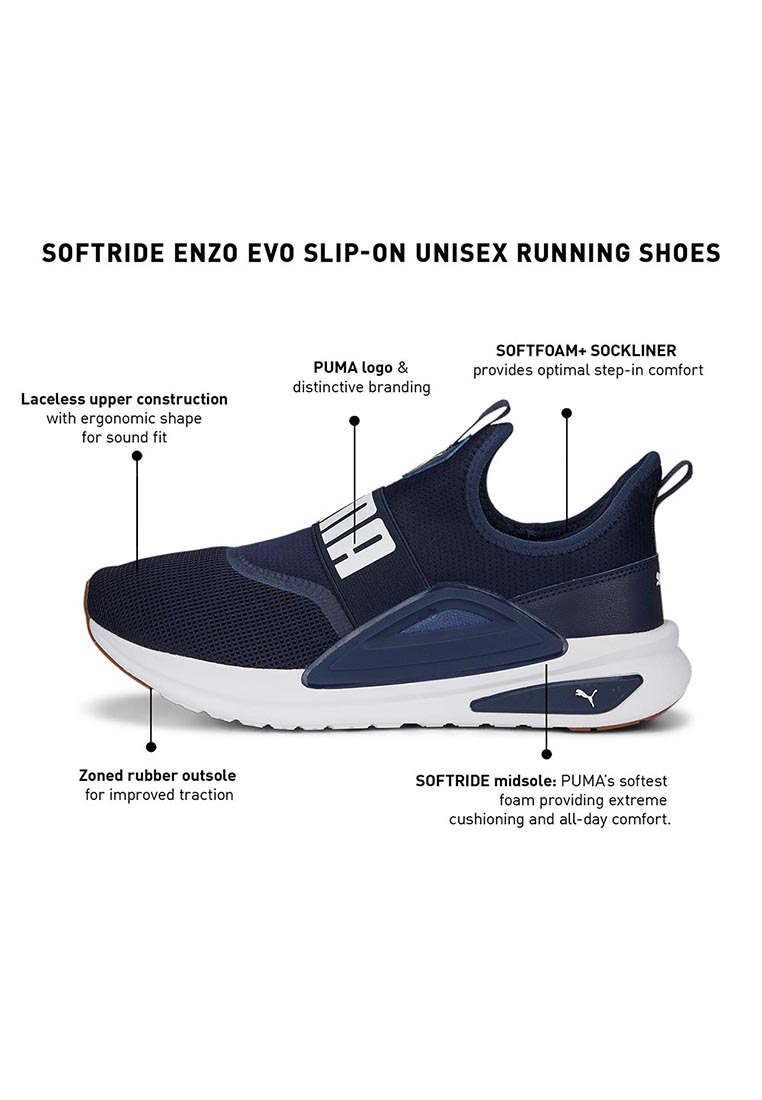 SOFTRIDE ENZO EVO SLIP-ON UNISEX RUNNING SHOES

Laceless upper construction with ergonomic shape for sound fit

PUMA logo & distinctive branding

SOFTFOAM+ SOCKLINER provides optimal step-in comfort

PUMA

Zoned rubber outsole for improved traction

SOFTRIDE midsole: PUMA's softest foam providing extreme cushioning and all-day comfort.