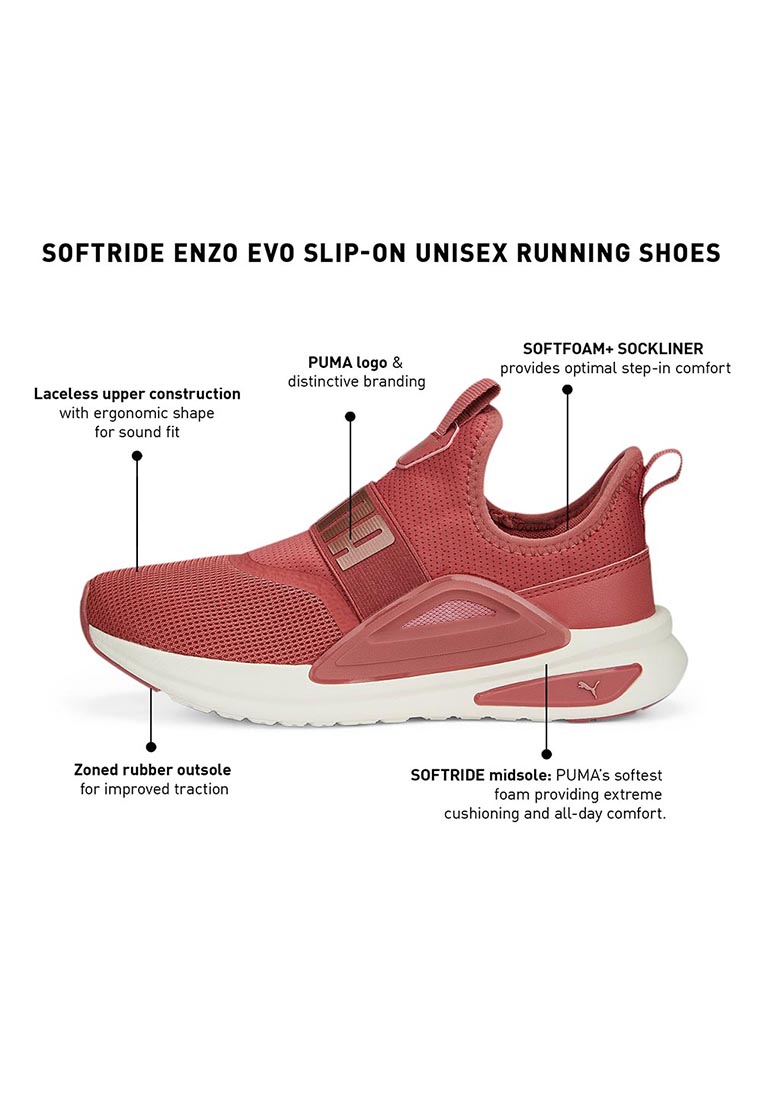 SOFTRIDE ENZO EVO SLIP-ON UNISEX RUNNING SHOES

Laceless upper construction with ergonomic shape for sound fit

PUMA logo & distinctive branding

SOFTFOAM+ SOCKLINER provides optimal step-in comfort

Zoned rubber outsole for improved traction

SOFTRIDE midsole: PUMA's softest foam providing extreme cushioning and all-day comfort.