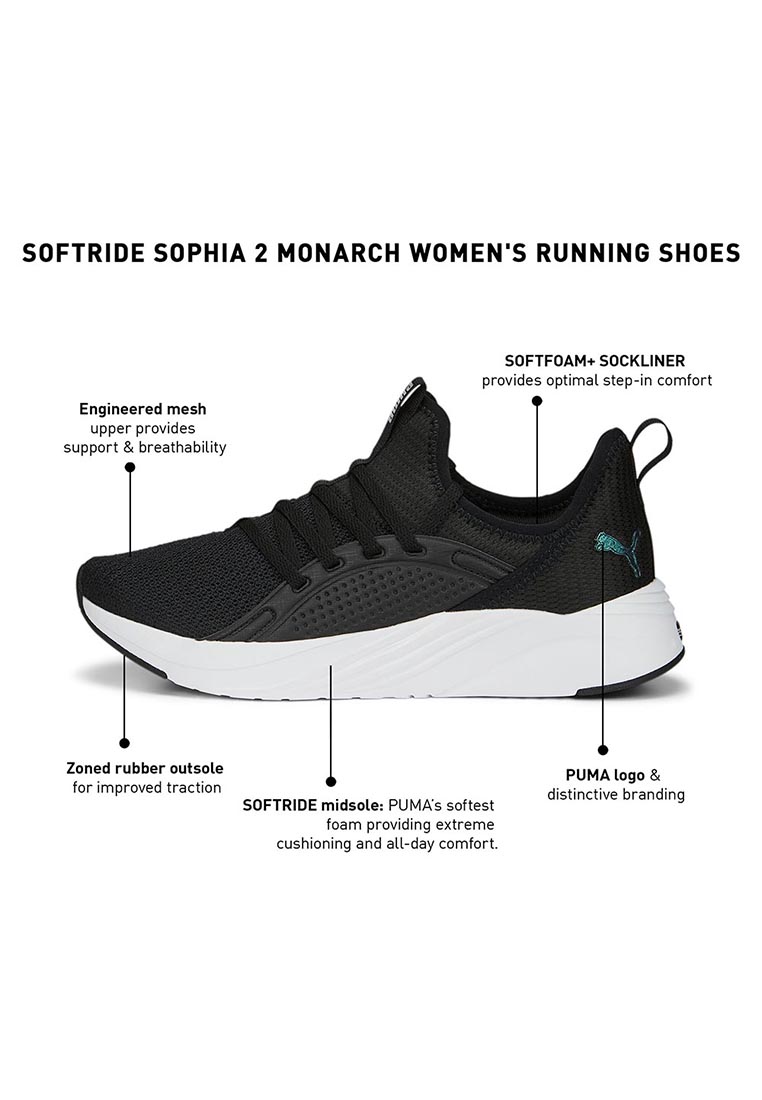 SOFTRIDE SOPHIA 2 MONARCH WOMEN'S RUNNING SHOES

Engineered mesh upper provides support & breathability

SOFTFOAM+ SOCKLINER provides optimal step-in comfort

Zoned rubber outsole for improved traction

SOFTRIDE midsole: PUMA's softest foam providing extreme cushioning and all-day comfort.

PUMA logo & distinctive branding