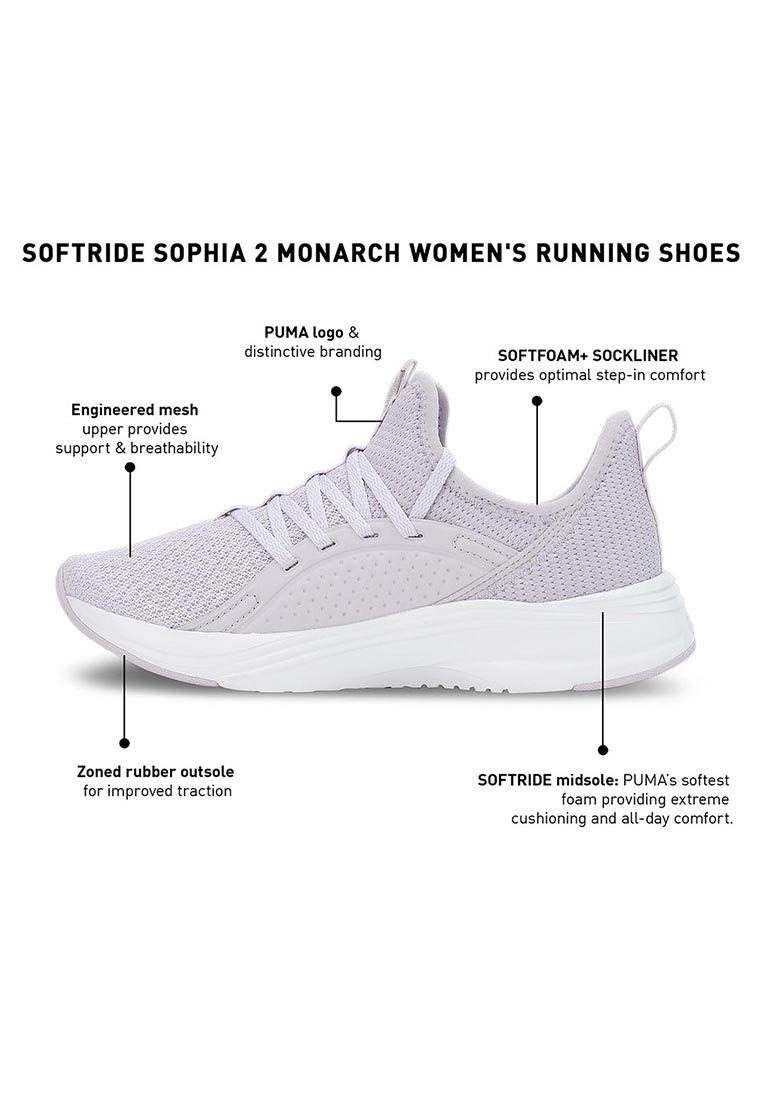 SOFTRIDE SOPHIA 2 MONARCH WOMEN'S RUNNING SHOES

PUMA logo & distinctive branding

SOFTFOAM+ SOCKLINER provides optimal step-in comfort

Engineered mesh upper provides support & breathability

Zoned rubber outsole for improved traction

SOFTRIDE midsole: PUMA's softest foam providing extreme cushioning and all-day comfort.