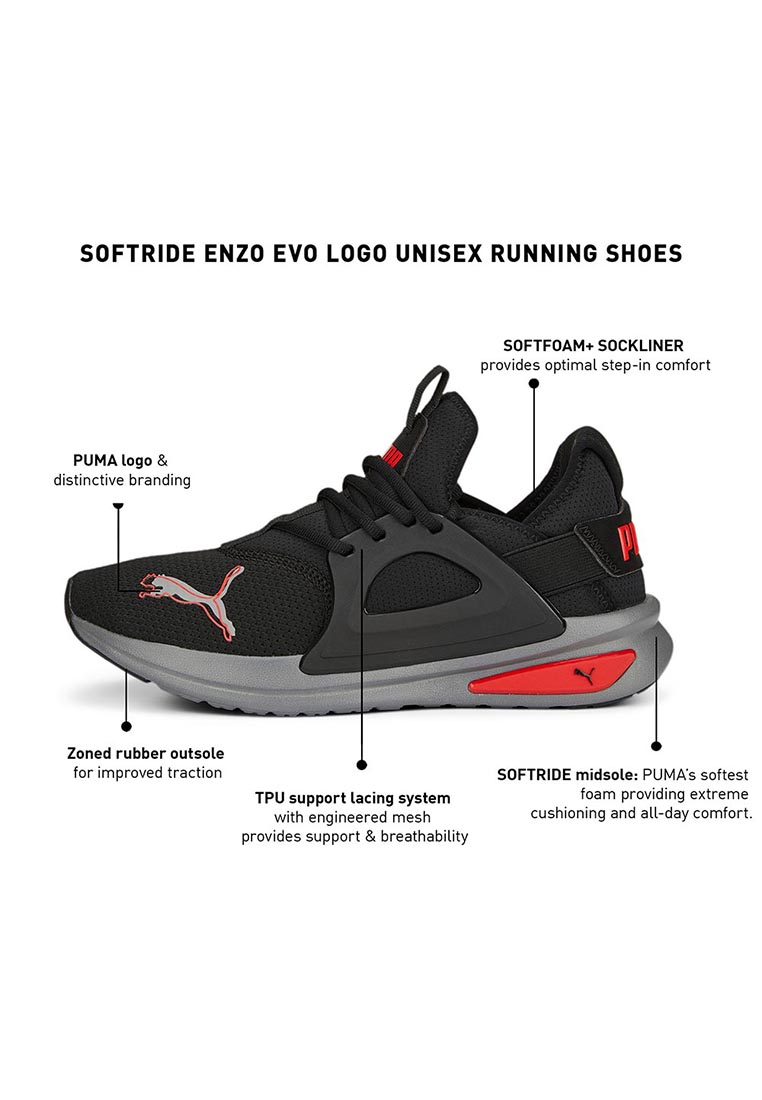 SOFTRIDE ENZO EVO LOGO UNISEX RUNNING SHOES

SOFTFOAM+ SOCKLINER
provides optimal step-in comfort

PUMA logo &
distinctive branding

Zoned rubber outsole
for improved traction

TPU support lacing system
with engineered mesh
provides support & breathability

SOFTRIDE midsole: PUMA's softest foam providing extreme cushioning and all-day comfort.