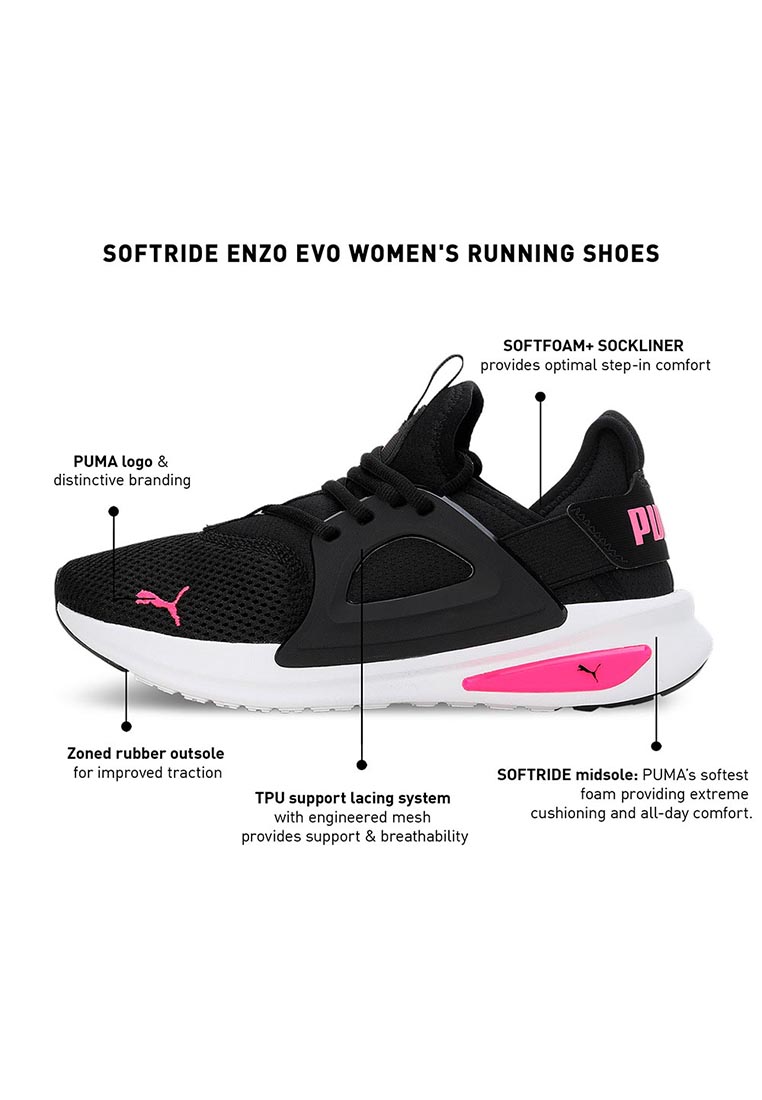 SOFTRIDE ENZO EVO WOMEN'S RUNNING SHOES

SOFTFOAM+ SOCKLINER
provides optimal step-in comfort

PUMA logo &
distinctive branding

PUMA

Zoned rubber outsole
for improved traction

TPU support lacing system
with engineered mesh
provides support & breathability

SOFTRIDE midsole: PUMA's softest foam providing extreme cushioning and all-day comfort.