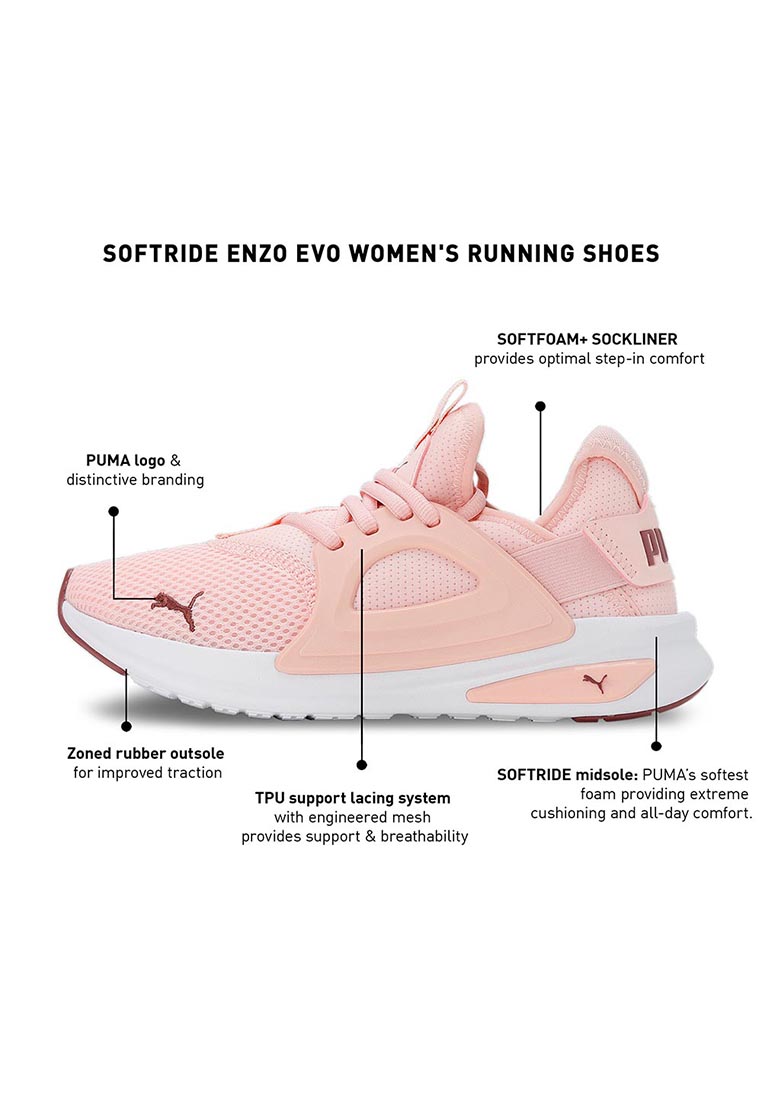 SOFTRIDE ENZO EVO WOMEN'S RUNNING SHOES

SOFTFOAM+ SOCKLINER
provides optimal step-in comfort

PUMA logo &
distinctive branding

PU

Zoned rubber outsole
for improved traction

TPU support lacing system
with engineered mesh
provides support & breathability

SOFTRIDE midsole: PUMA's softest foam providing extreme cushioning and all-day comfort.