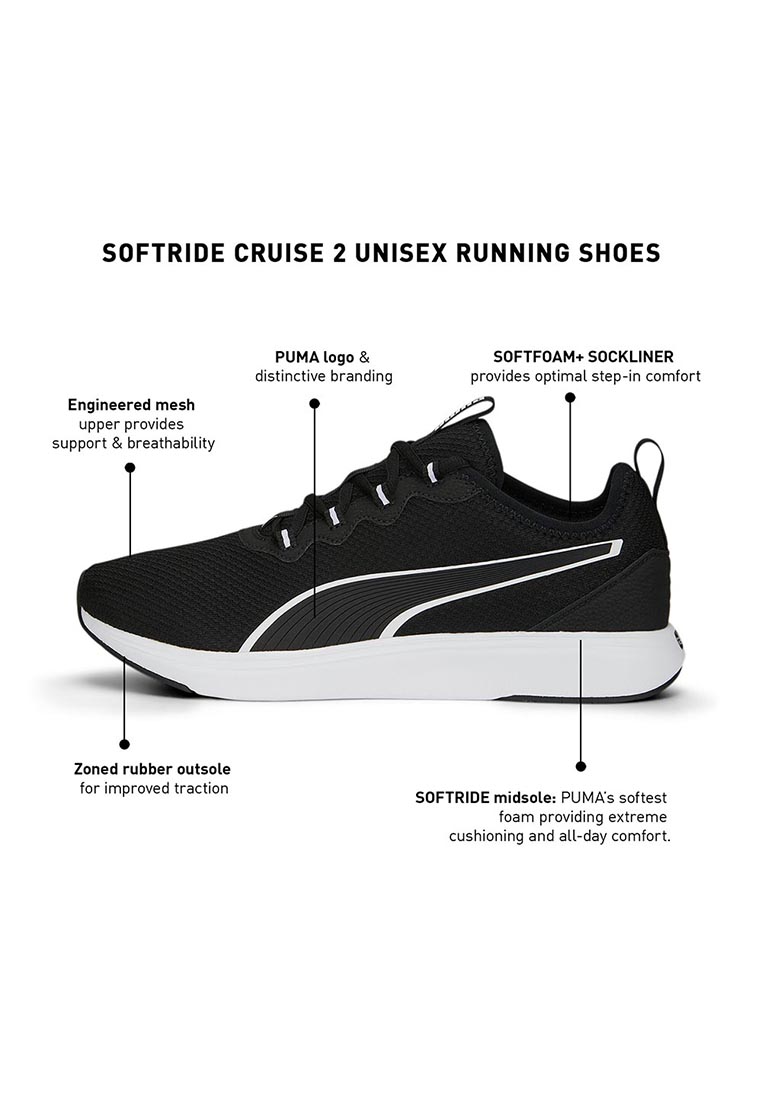 SOFTRIDE CRUISE 2 UNISEX RUNNING SHOES

Engineered mesh upper provides support & breathability

PUMA logo & distinctive branding

SOFTFOAM+ SOCKLINER provides optimal step-in comfort

Zoned rubber outsole for improved traction

SOFTRIDE midsole: PUMA's softest foam providing extreme cushioning and all-day comfort.